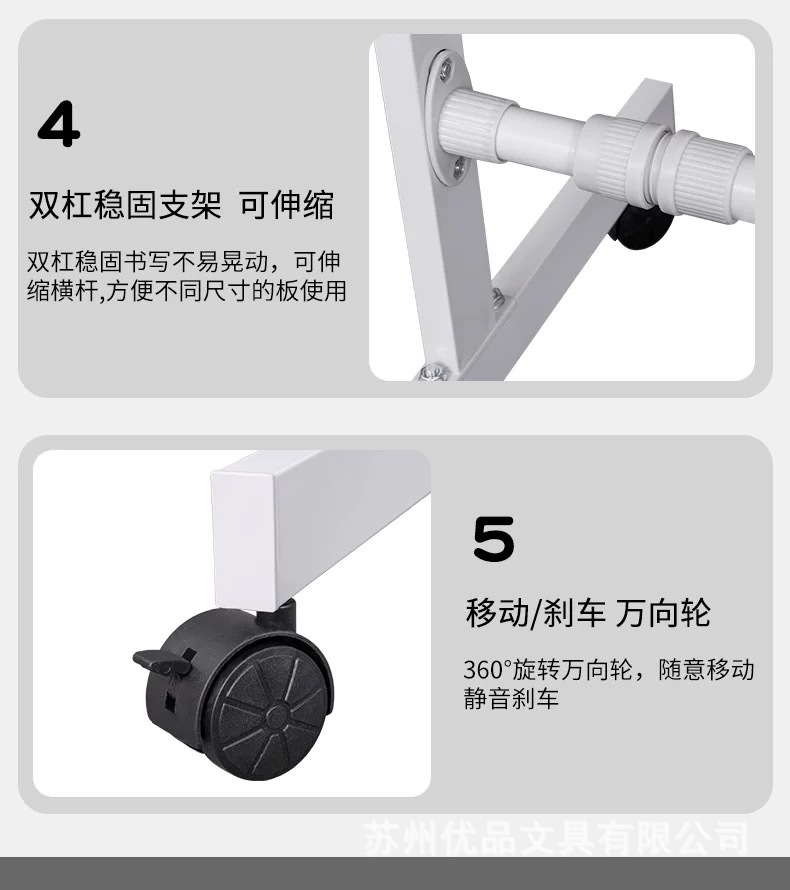 4

双杠稳固支架 可伸缩

双杠稳固书写不易晃动，可伸缩横杆,方便不同尺寸的板使用

5

移动/刹车 万向轮

360°旋转万向轮，随意移动静音刹车

苏州优品文具有限公司