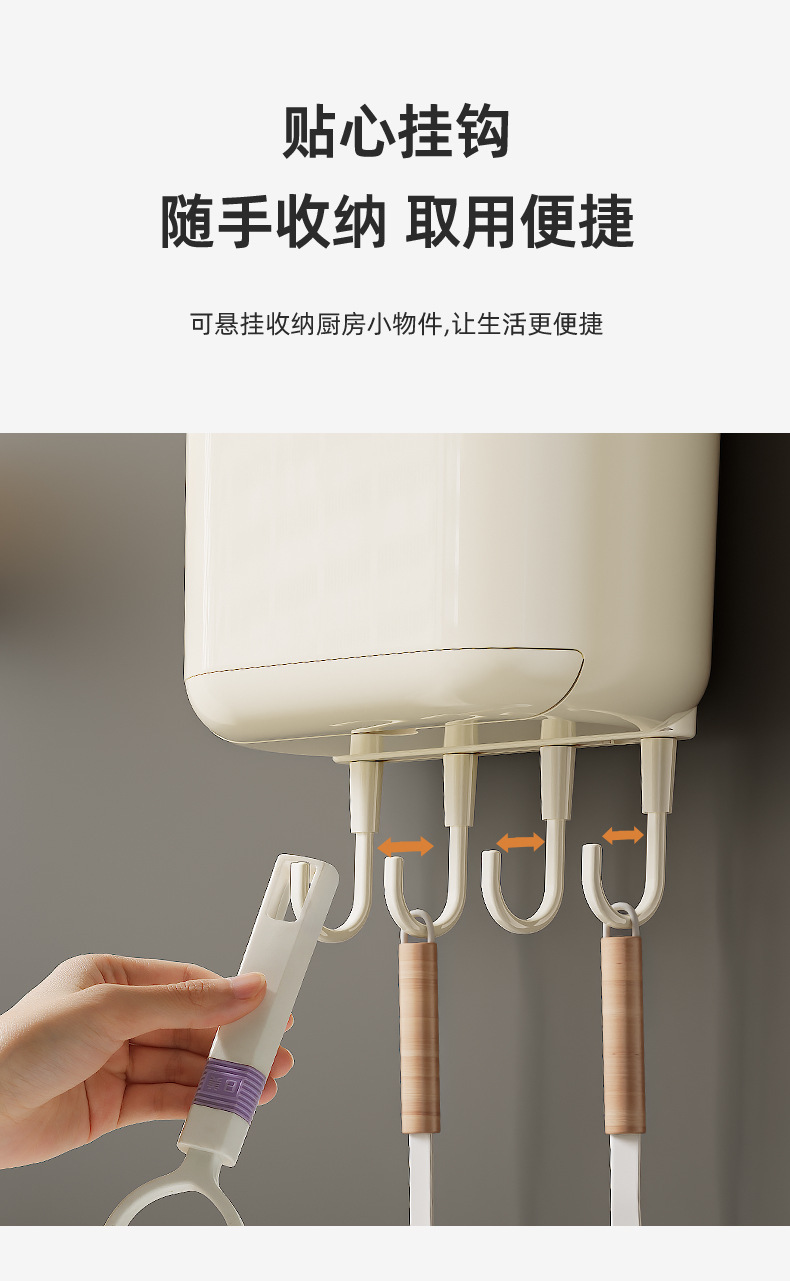 贴心挂钩
随手收纳 取用便捷

可悬挂收纳厨房小物件,让生活更便捷