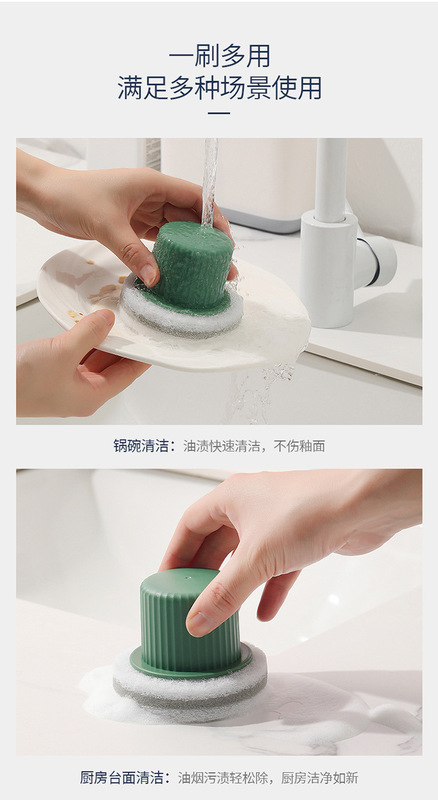 一刷多用
满足多种场景使用

锅碗清洁：油渍快速清洁，不伤釉面

厨房台面清洁：油烟污渍轻松除，厨房洁净如新