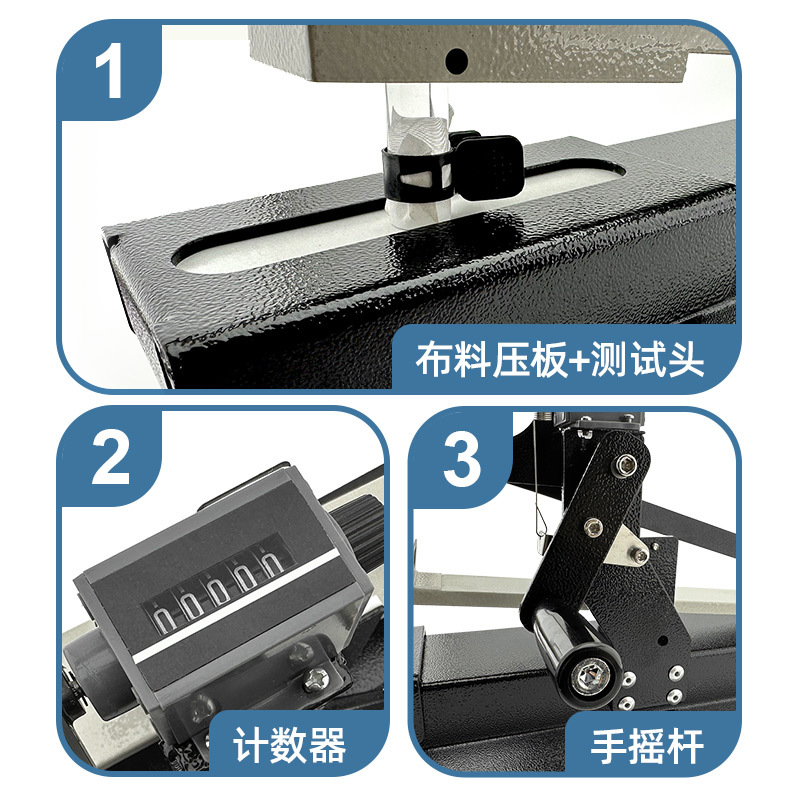 1
布料压板+测试头

2
00000
计数器

3
手摇杆