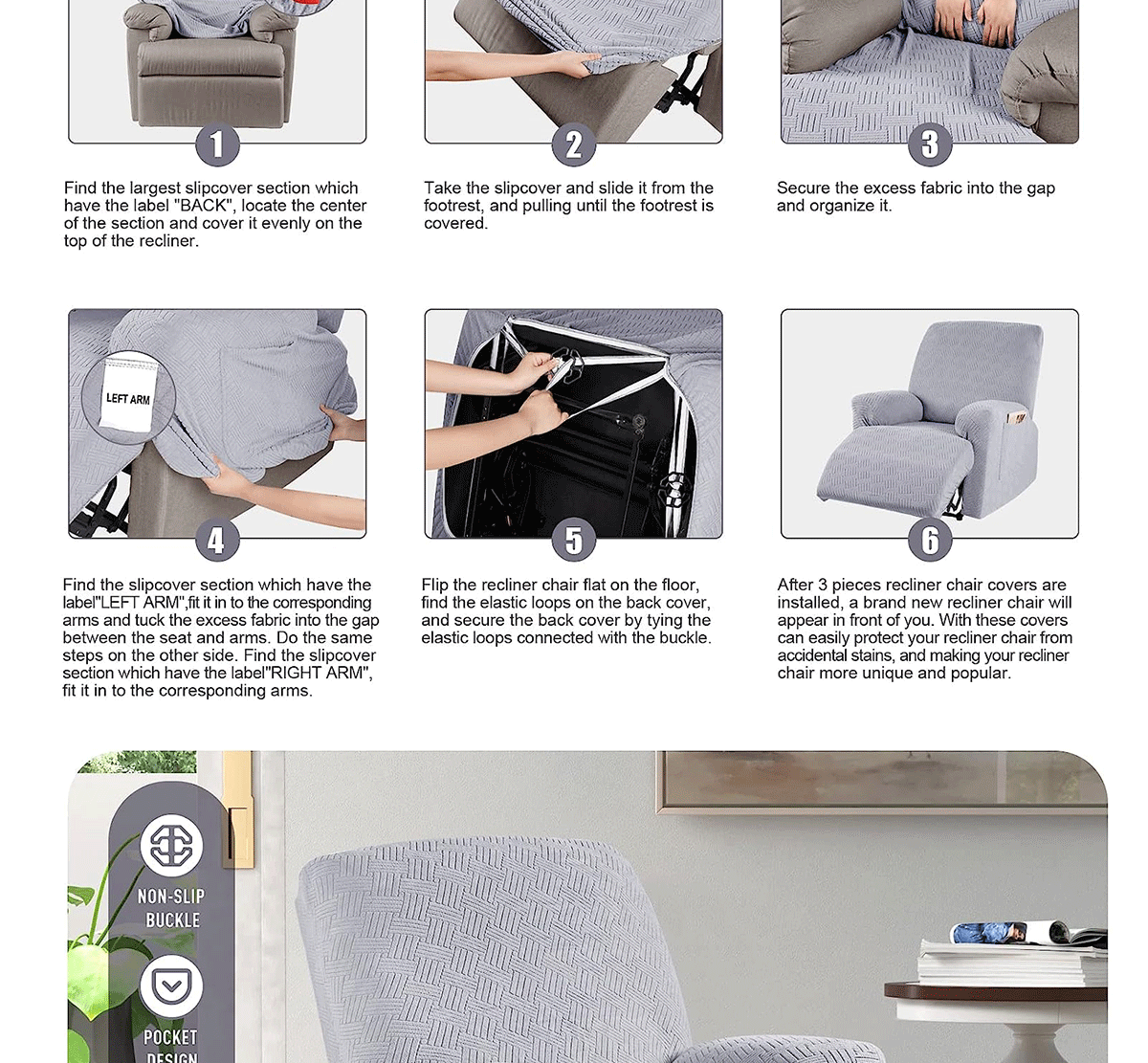 1

Find the largest slipcover section which have the label "BACK", locate the center of the section and cover it evenly on the top of the recliner.

2

Take the slipcover and slide it from the footrest, and pulling until the footrest is covered.

3

Secure the excess fabric into the gap and organize it.

LEFT ARM

4

Find the slipcover section which have the label"LEFT ARM",fit it in to the corresponding arms and tuck the excess fabric into the gap between the seat and arms. Do the same steps on the other side. Find the slipcover section which have the label"RIGHT ARM", fit it in to the corresponding arms.

5

Flip the recliner chair flat on the floor, find the elastic loops on the back cover, and secure the back cover by tying the elastic loops connected with the buckle.

6

After 3 pieces recliner chair covers are installed, a brand new recliner chair will appear in front of you. With these covers can easily protect your recliner chair from accidental stains, and making your recliner chair more unique and popular.

NON-SLIP BUCKLE

POCKET DESIGN