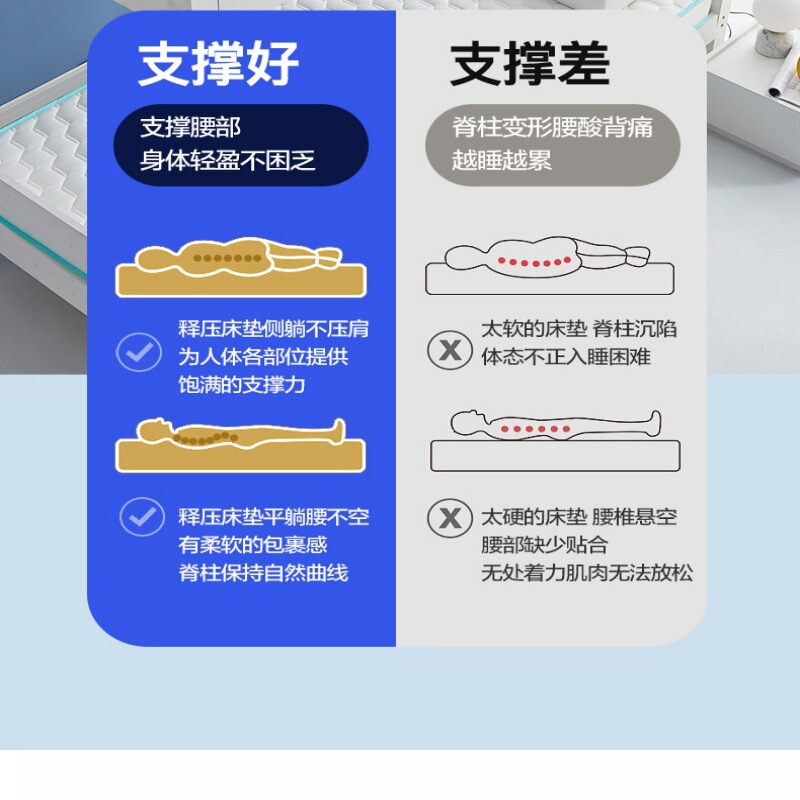 支撑好

支撑腰部
身体轻盈不困乏

释压床垫侧躺不压肩
为人体各部位提供
饱满的支撑力

释压床垫平躺腰不空
有柔软的包裹感
脊柱保持自然曲线

支撑差

脊柱变形腰酸背痛
越睡越累

太软的床垫 脊柱沉陷
体态不正入睡困难

太硬的床垫 腰椎悬空
腰部缺少贴合
无处着力肌肉无法放松