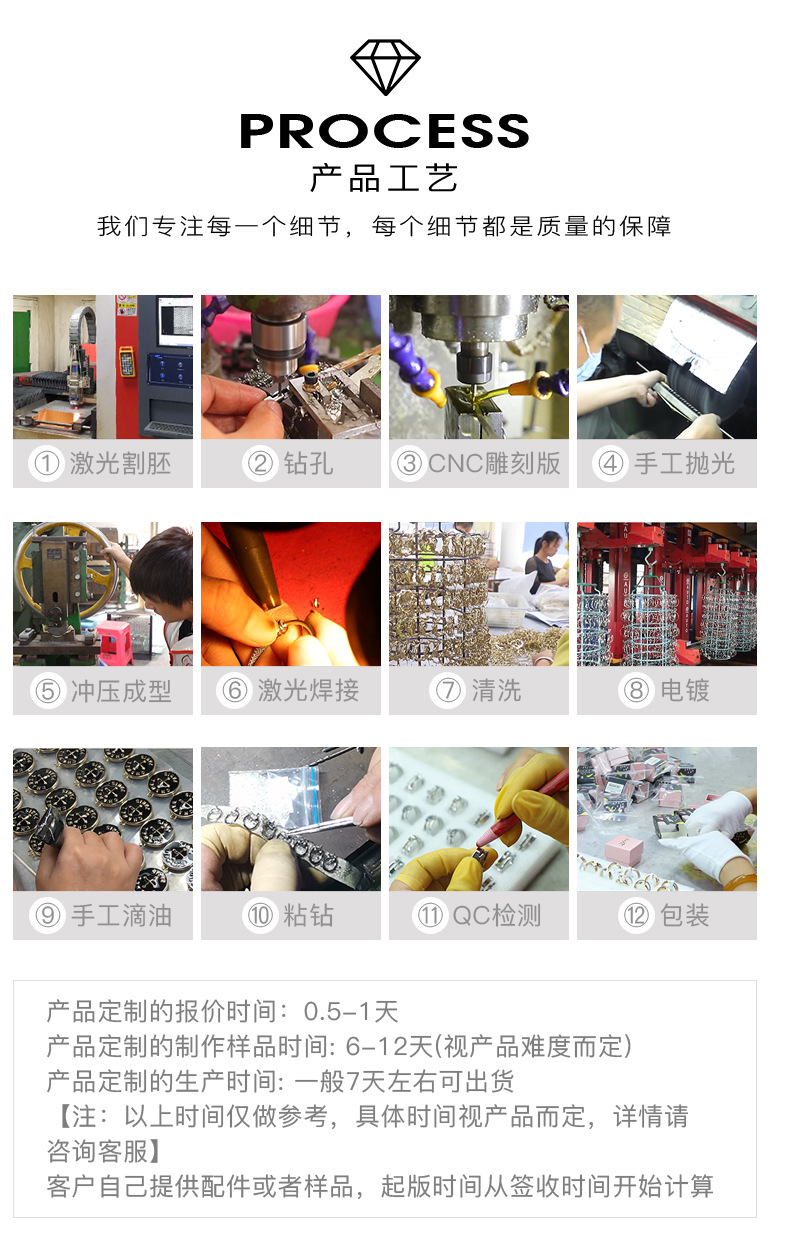 PROCESS
产品工艺

我们专注每一个细节，每个细节都是质量的保障

① 激光割胚
② 钻孔
③ CNC雕刻版
④ 手工抛光
⑤ 冲压成型
⑥ 激光焊接
⑦ 清洗
⑧ 电镀
⑨ 手工滴油
⑩ 粘钻
⑪ QC检测
⑫ 包装

产品定制的报价时间：0.5-1天
产品定制的制作样品时间: 6-12天(视产品难度而定)
产品定制的生产时间: 一般7天左右可出货
【注：以上时间仅做参考，具体时间视产品而定，详情请咨询客服】
客户自己提供配件或者样品，起版时间从签收时间开始计算