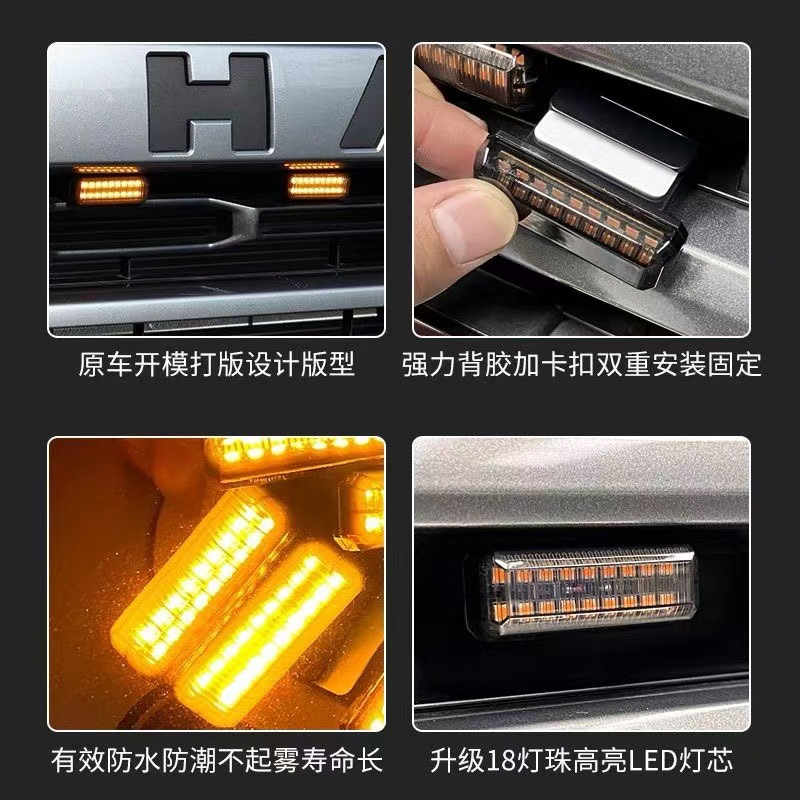 H

原车开模打版设计版型

强力背胶加卡扣双重安装固定

有效防水防潮不起雾寿命长

升级18灯珠高亮LED灯芯