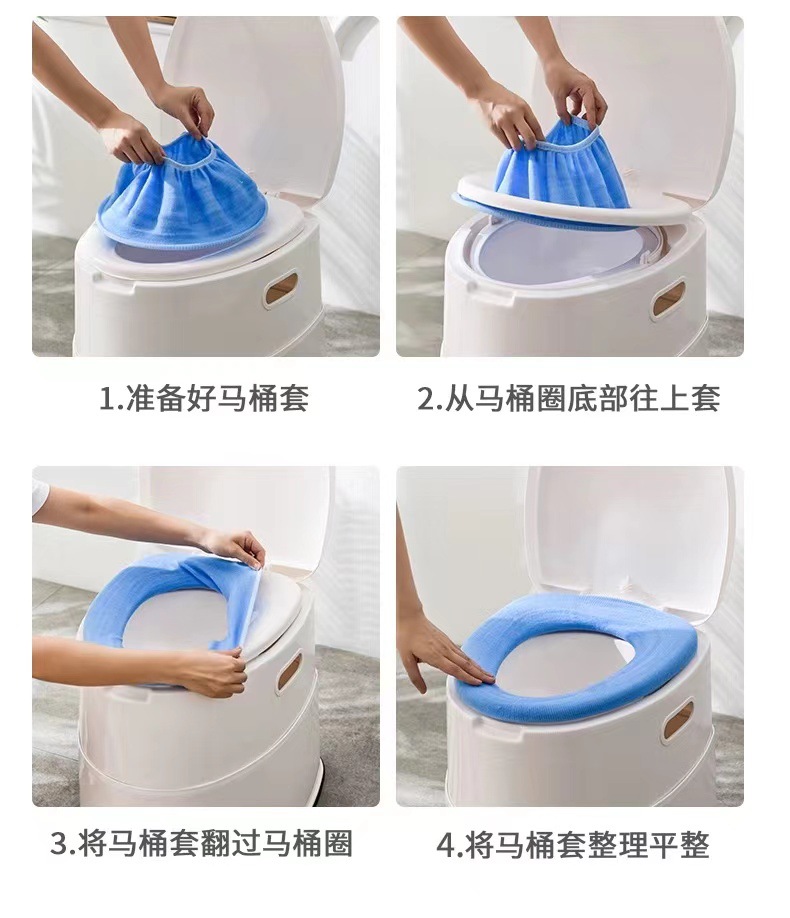 1.准备好马桶套

2.从马桶圈底部往上套

3.将马桶套翻过马桶圈

4.将马桶套整理平整