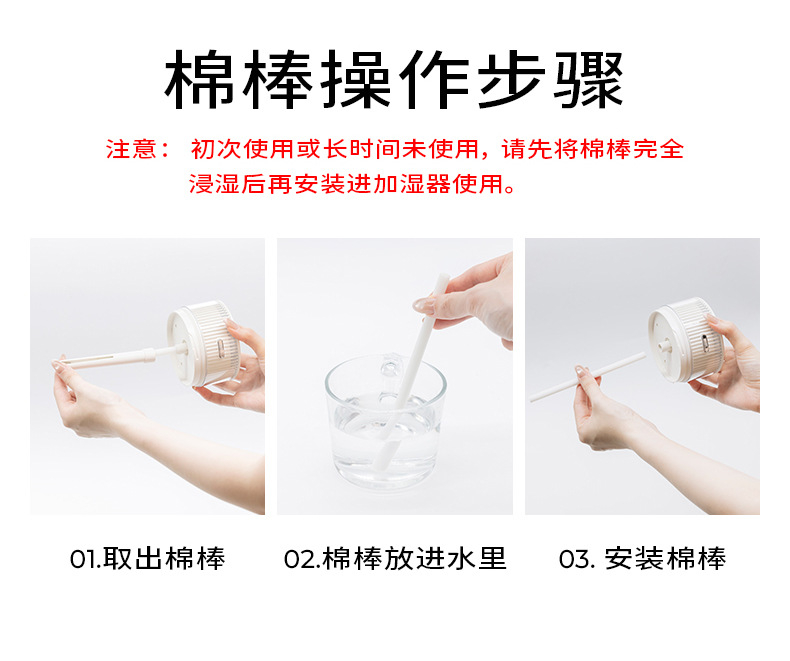 棉棒操作步骤

注意： 初次使用或长时间未使用，请先将棉棒完全浸湿后再安装进加湿器使用。

01.取出棉棒

02.棉棒放进水里

03. 安装棉棒