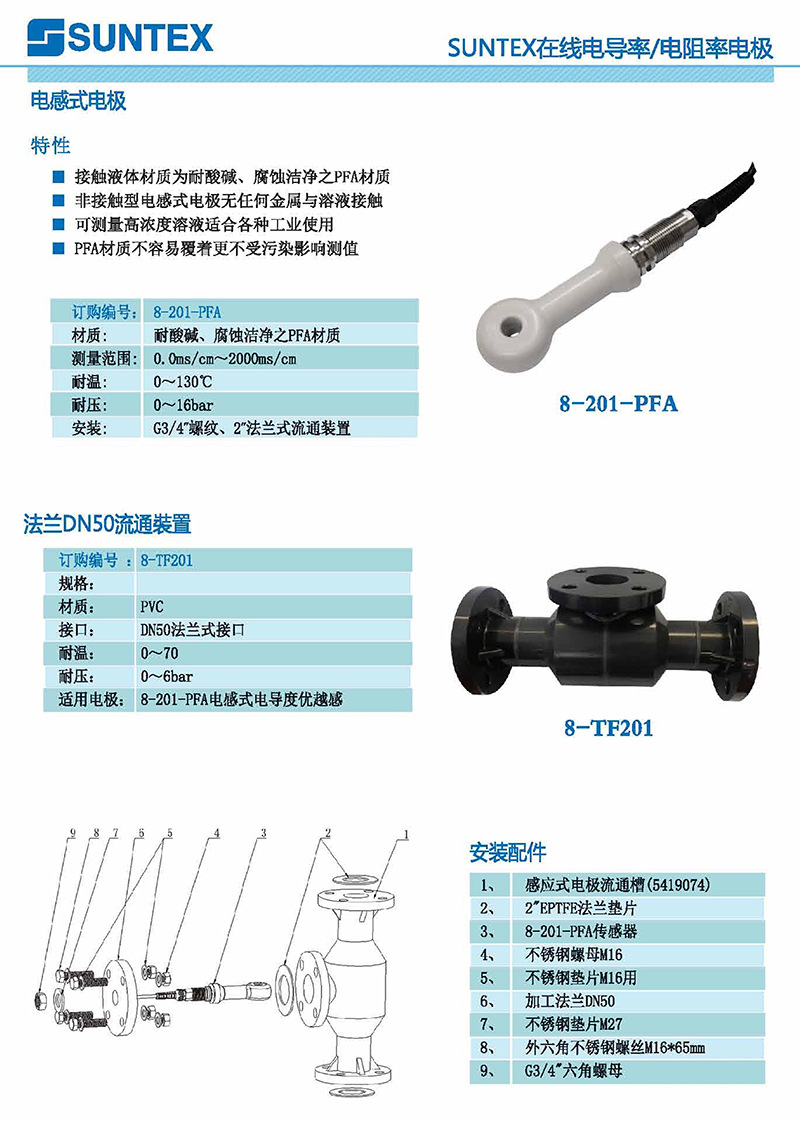 SUNTEX

SUNTEX在线电导率/电阻率电极

电感式电极

特性

■ 接触液体材质为耐酸碱、腐蚀洁净之PFA材质
■ 非接触型电感式电极无任何金属与溶液接触
■ 可测量高浓度溶液适合各种工业使用
■ PFA材质不容易覆着更不受污染影响测值

| 订购编号: | 8-201-PFA |
|---|---|
| 材质: | 耐酸碱、腐蚀洁净之PFA材质 |
| 测量范围: | 0.0ms/cm~2000ms/cm |
| 耐温: | 0~130℃ |
| 耐压: | 0~16bar |
| 安装: | G3/4"螺纹、2"法兰式流通装置 |

8-201-PFA

法兰DN50流通装置

| 订购编号: | 8-TF201 |
|---|---|
| 规格: | |
| 材质: | PVC |
| 接口: | DN50法兰式接口 |
| 耐温: | 0~70 |
| 耐压: | 0~6bar |
| 适用电极: | 8-201-PFA电感式电导度优越感 |

8-TF201

9 8 7 6 5 4 3 2 1

安装配件

| 1、 | 感应式电极流通槽(5419074) |
|---|---|
| 2、 | 2"EPTFE法兰垫片 |
| 3、 | 8-201-PFA传感器 |
| 4、 | 不锈钢螺母M16 |
| 5、 | 不锈钢垫片M16用 |
| 6、 | 加工法兰DN50 |
| 7、 | 不锈钢垫片M27 |
| 8、 | 外六角不锈钢螺丝M16*65mm |
| 9、 | G3/4"六角螺母 |