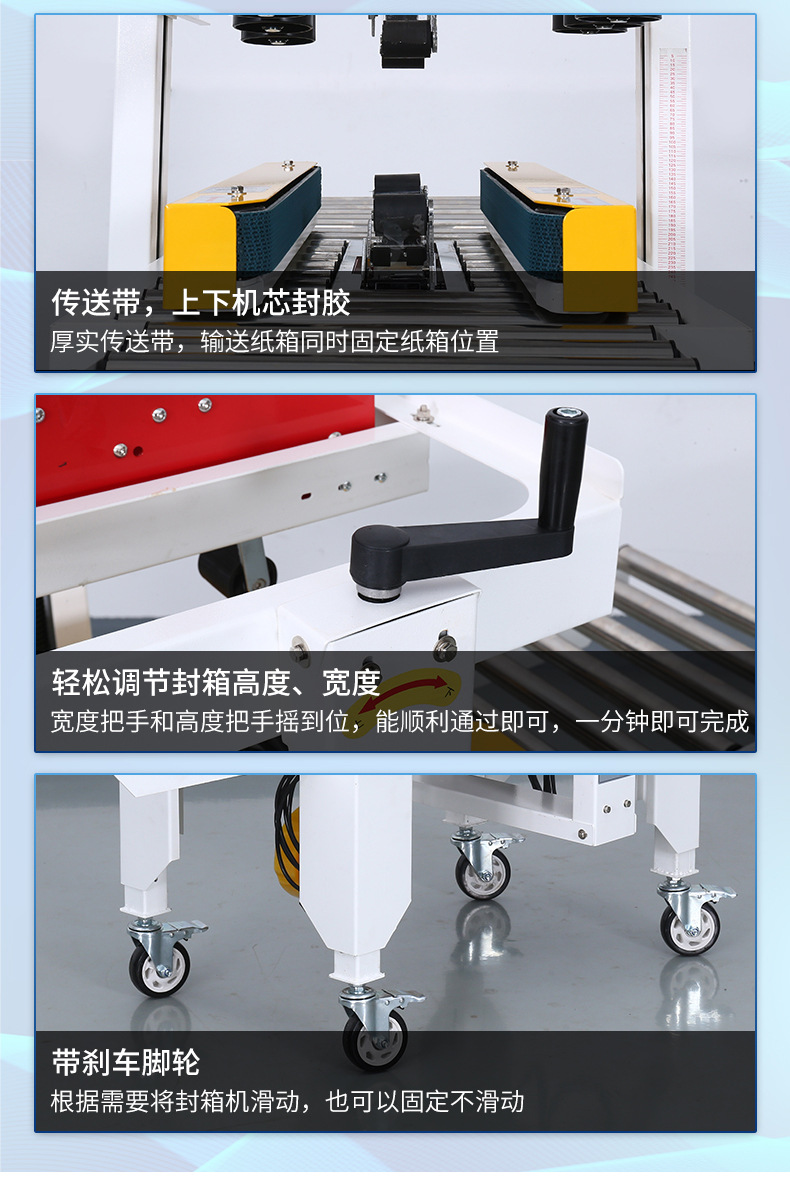 传送带，上下机芯封胶
厚实传送带，输送纸箱同时固定纸箱位置

轻松调节封箱高度、宽度
宽度把手和高度把手摇到位，能顺利通过即可，一分钟即可完成

带刹车脚轮
根据需要将封箱机滑动，也可以固定不滑动