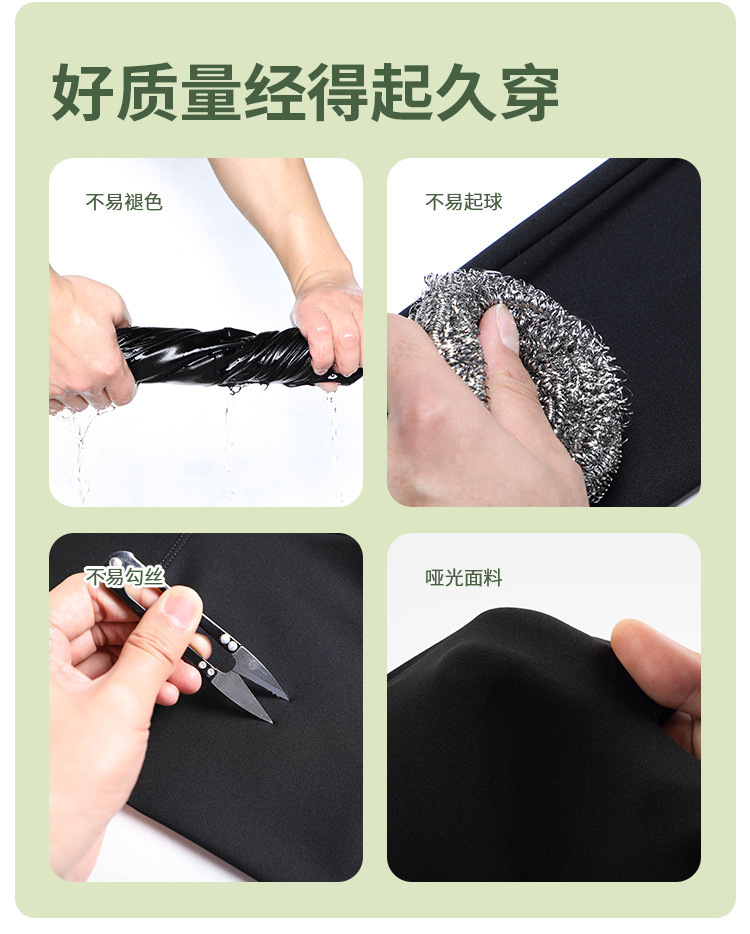 好质量经得起久穿

不易褪色

不易起球

不易勾丝

哑光面料