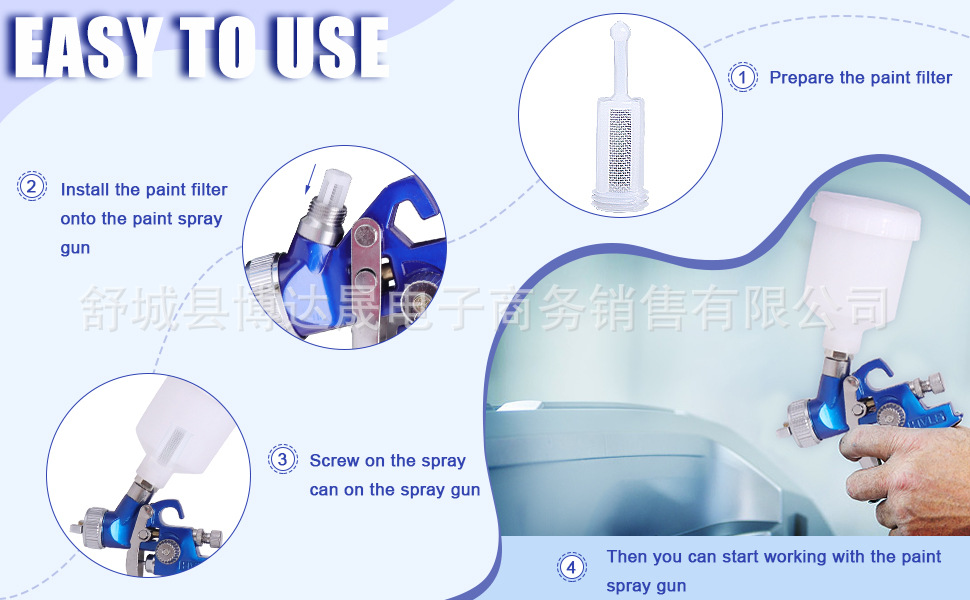 EASY TO USE

1 Prepare the paint filter

2 Install the paint filter onto the paint spray gun

舒城县博达晟电子商务销售有限公司

3 Screw on the spray can on the spray gun

4 Then you can start working with the paint spray gun