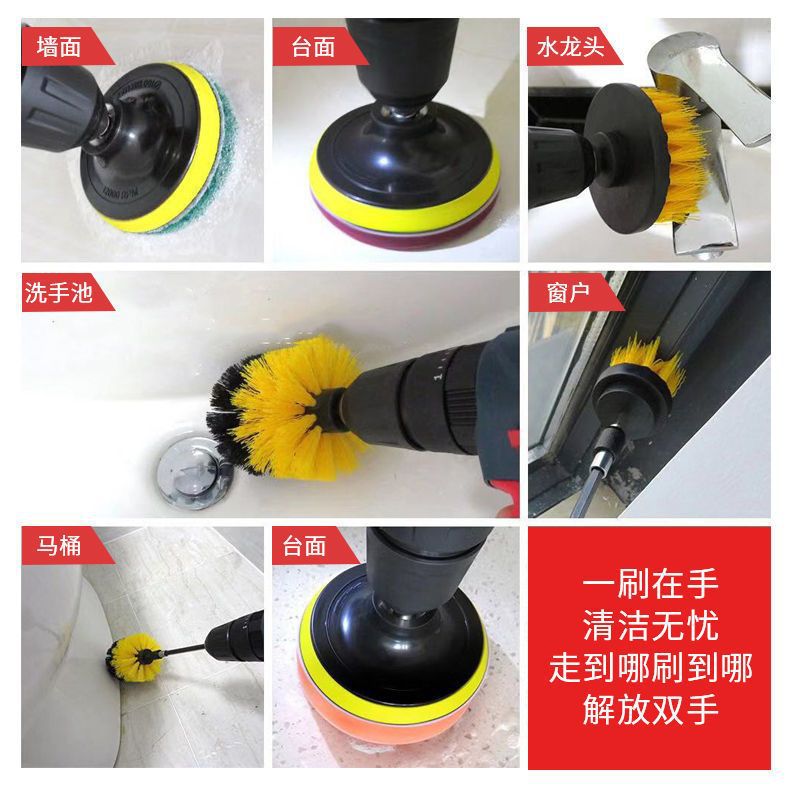 墙面

台面

水龙头

洗手池

窗户

马桶

台面

一刷在手
清洁无忧
走到哪刷到哪
解放双手