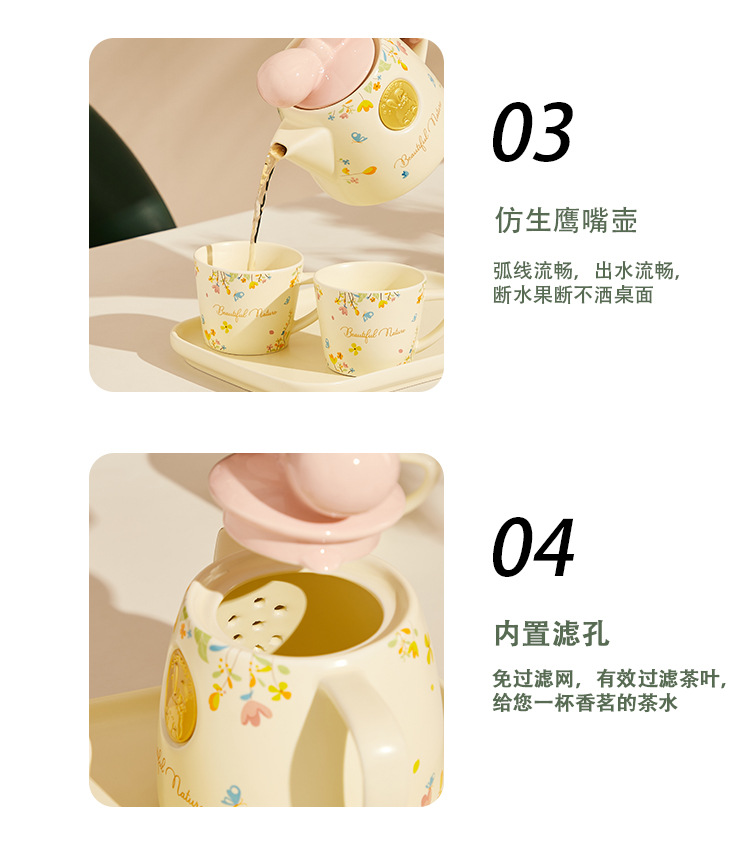 Beautiful Nature

Beautiful Nature

Beautiful Nature

03

仿生鹰嘴壶

弧线流畅，出水流畅，断水果断不洒桌面

04

内置滤孔

免过滤网，有效过滤茶叶，给您一杯香茗的茶水