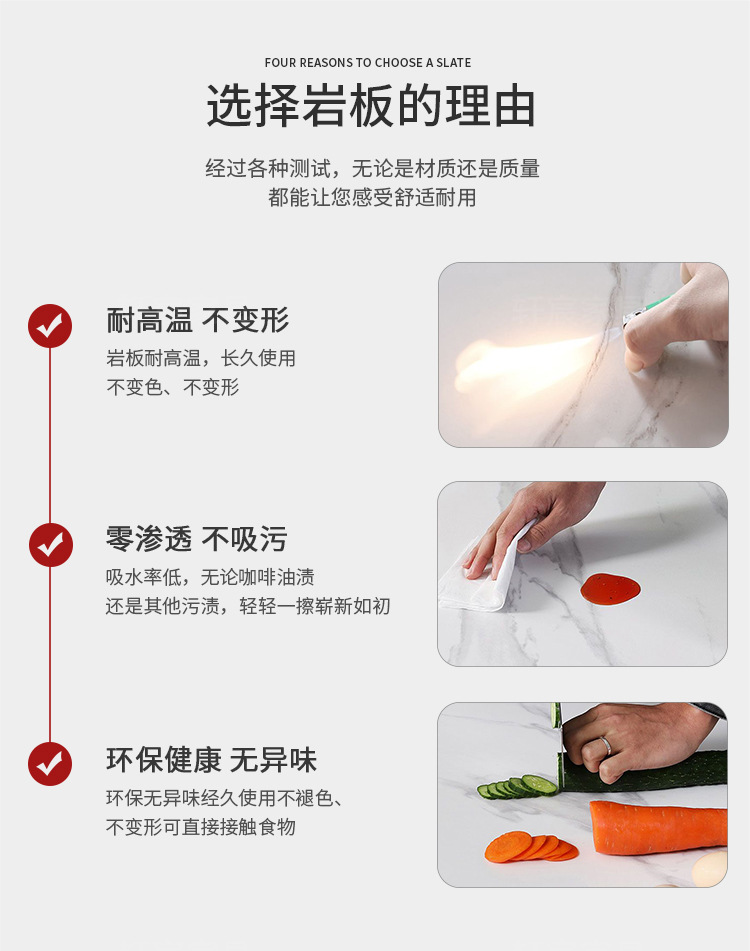 FOUR REASONS TO CHOOSE A SLATE

选择岩板的理由

经过各种测试，无论是材质还是质量
都能让您感受舒适耐用

耐高温 不变形

岩板耐高温，长久使用
不变色、不变形

零渗透 不吸污

吸水率低，无论咖啡油渍
还是其他污渍，轻轻一擦崭新如初

环保健康 无异味

环保无异味经久使用不褪色、
不变形可直接接触食物