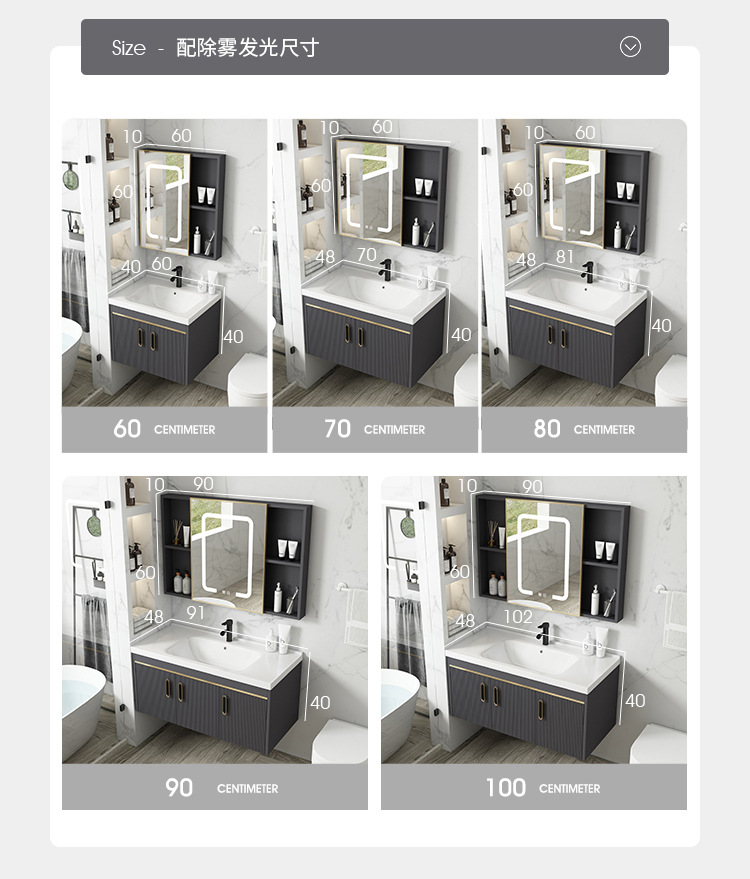 Size - 配除雾发光尺寸

10 60
60
40 60
40
60 CENTIMETER

10 60
60
48 70
40
70 CENTIMETER

10 60
60
48 81
40
80 CENTIMETER

10 90
60
48 91
40
90 CENTIMETER

10 90
60
48 102
40
100 CENTIMETER