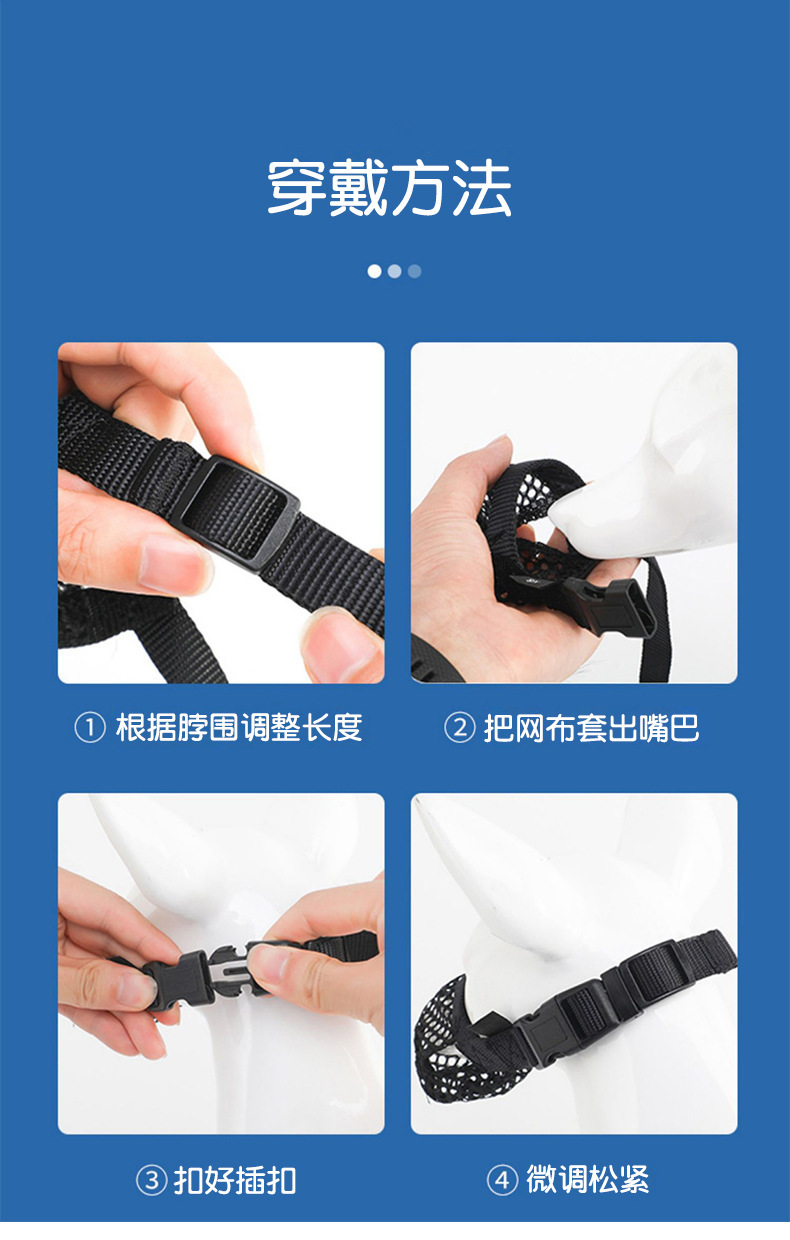 穿戴方法

① 根据脖围调整长度

② 把网布套出嘴巴

③ 扣好插扣

④ 微调松紧