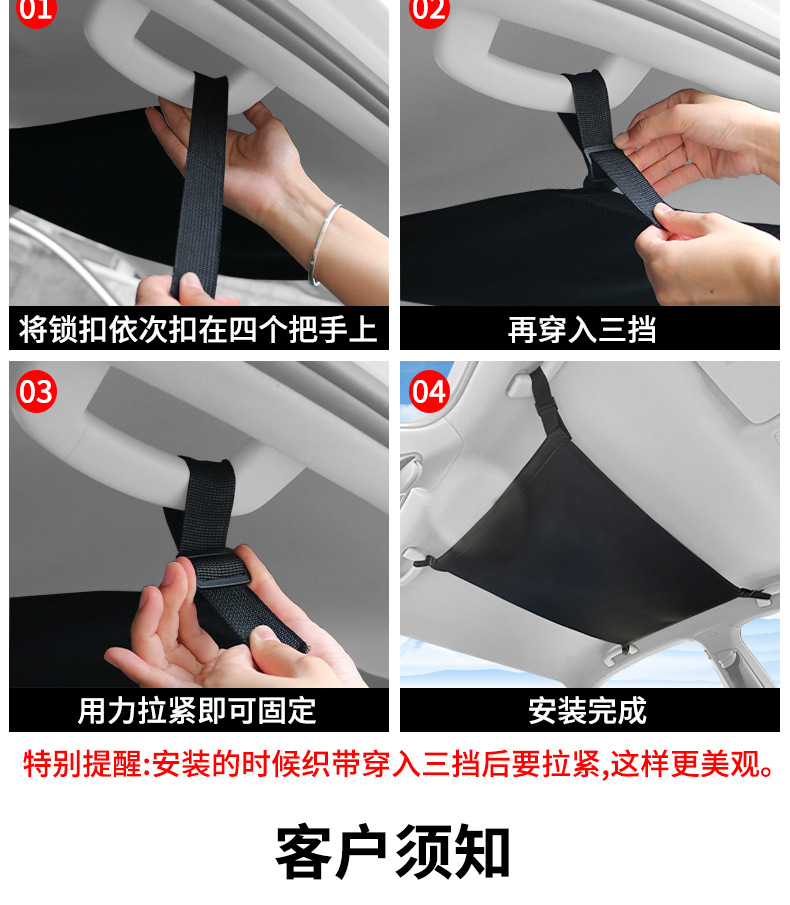 01

将锁扣依次扣在四个把手上

02

再穿入三挡

03

用力拉紧即可固定

04

安装完成

特别提醒:安装的时候织带穿入三挡后要拉紧,这样更美观。

客户须知