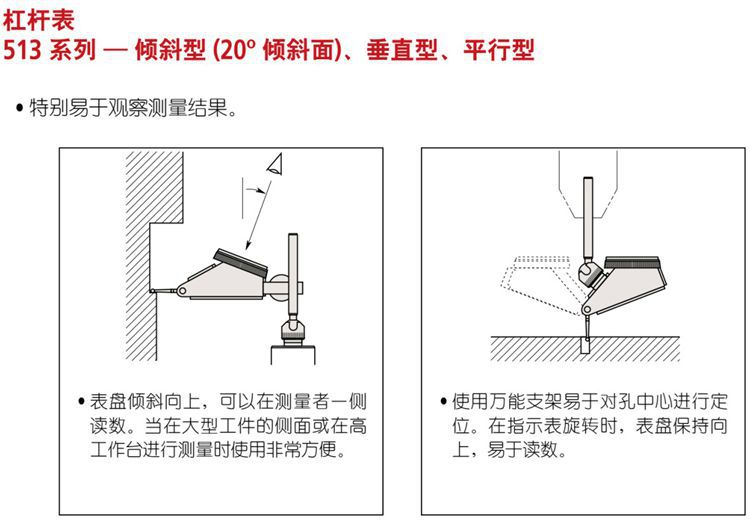 杠杆表
513 系列 — 倾斜型 (20° 倾斜面)、垂直型、平行型

• 特别易于观察测量结果。

• 表盘倾斜向上，可以在测量者一侧读数。当在大型工件的侧面或在高工作台进行测量时使用非常方便。

• 使用万能支架易于对孔中心进行定位。在指示表旋转时，表盘保持向上，易于读数。