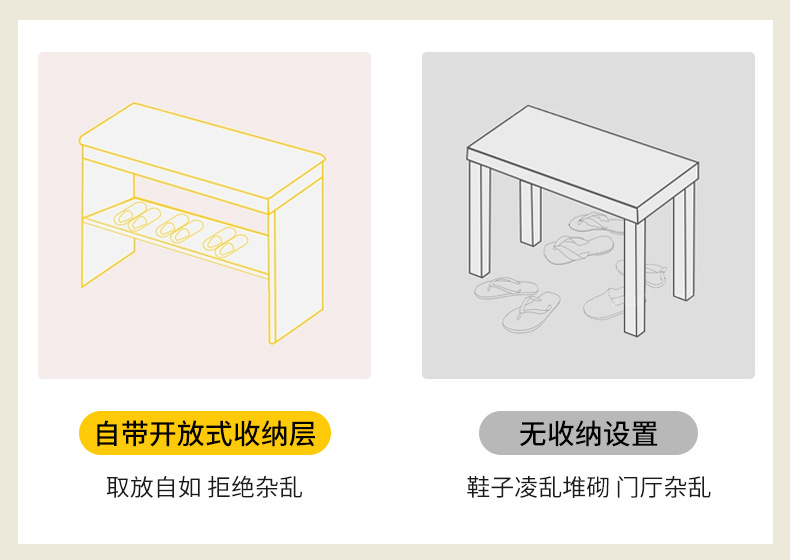 自带开放式收纳层

取放自如 拒绝杂乱

无收纳设置

鞋子凌乱堆砌 门厅杂乱