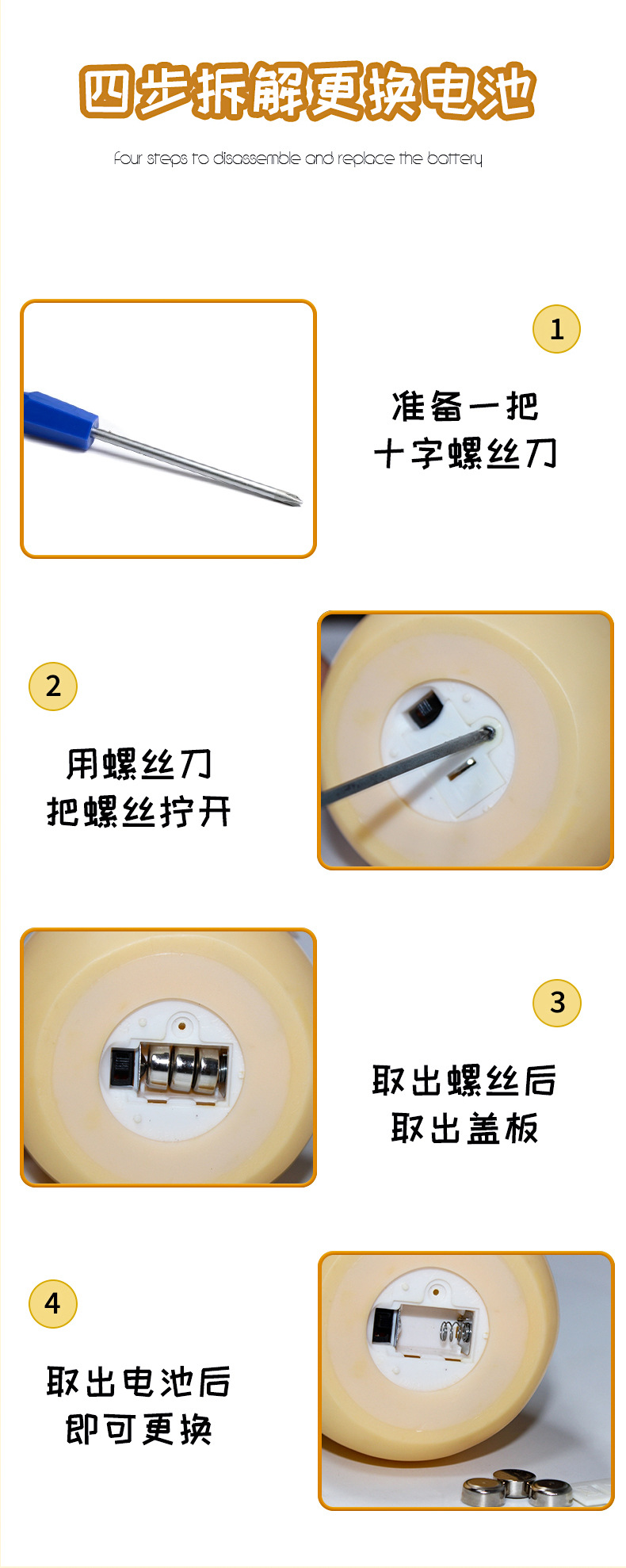 四步拆解更换电池

four steps to disassemble and replace the battery

1

准备一把
十字螺丝刀

2

用螺丝刀
把螺丝拧开

3

取出螺丝后
取出盖板

4

取出电池后
即可更换