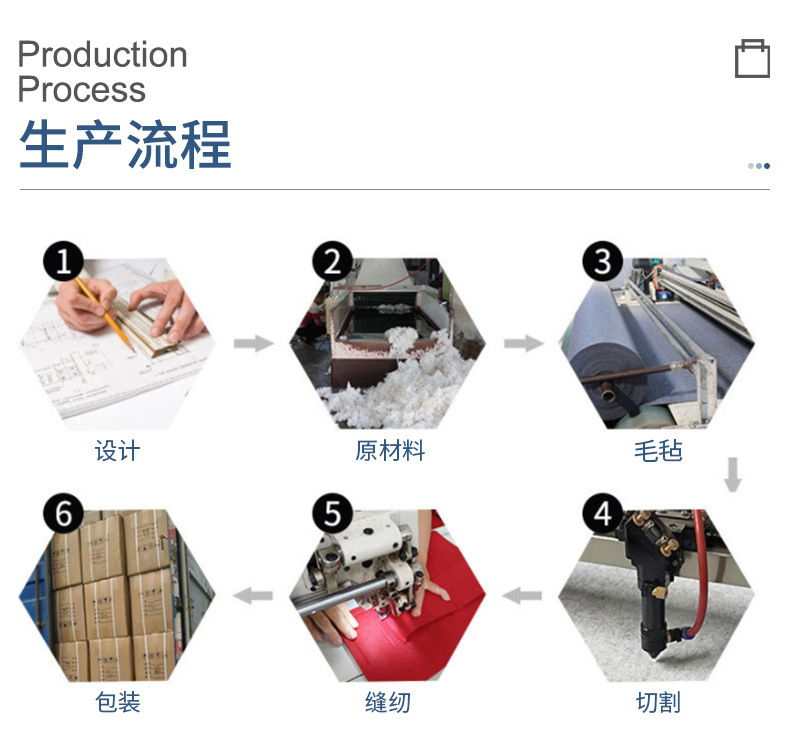 Production Process
生产流程

1
设计

2
原材料

3
毛毡

4
切割

5
缝纫

6
包装