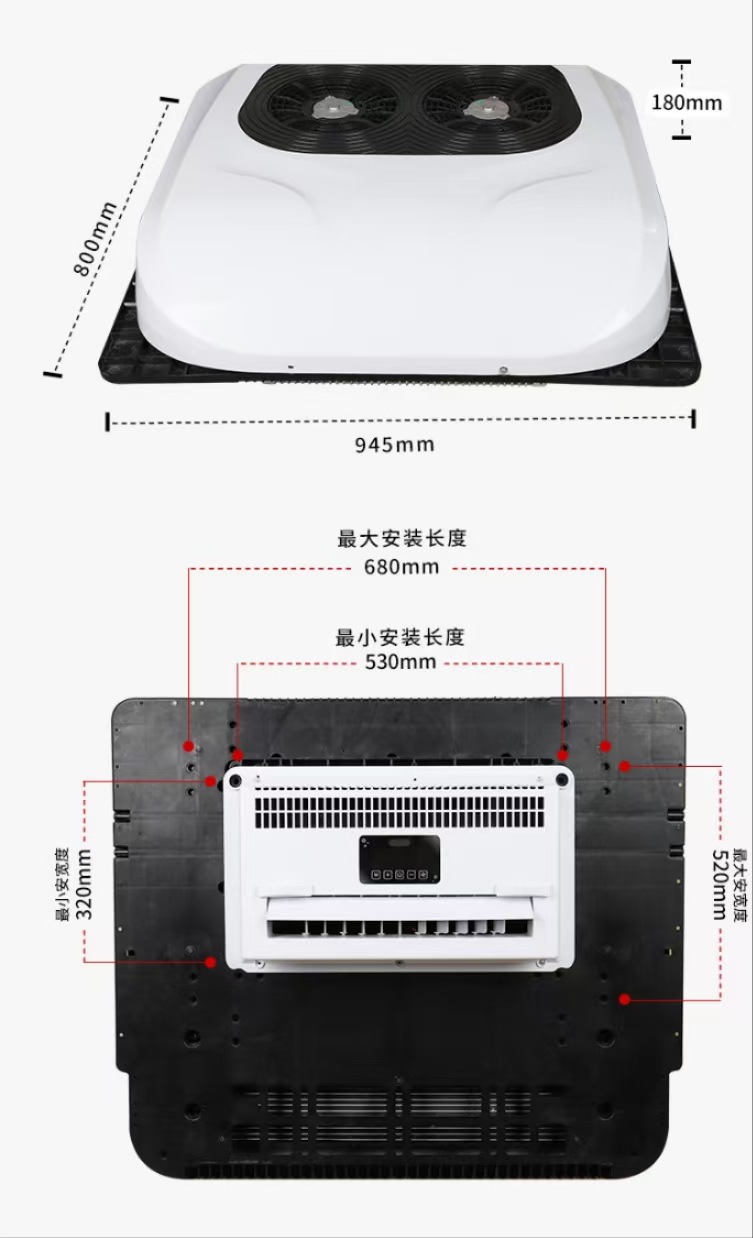 800mm

180mm

945mm

最大安装长度
680mm

最小安装长度
530mm

最小安宽度
320mm

最大安宽度
520mm