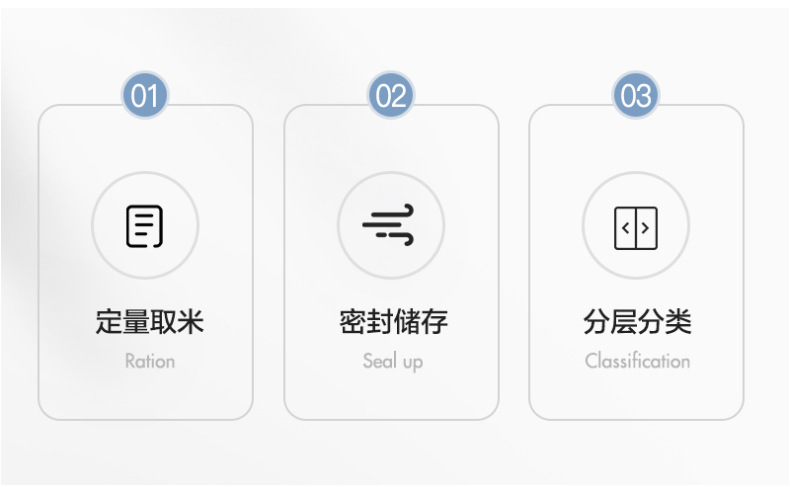 01

定量取米

Ration

02

密封储存

Seal up

03

分层分类

Classification