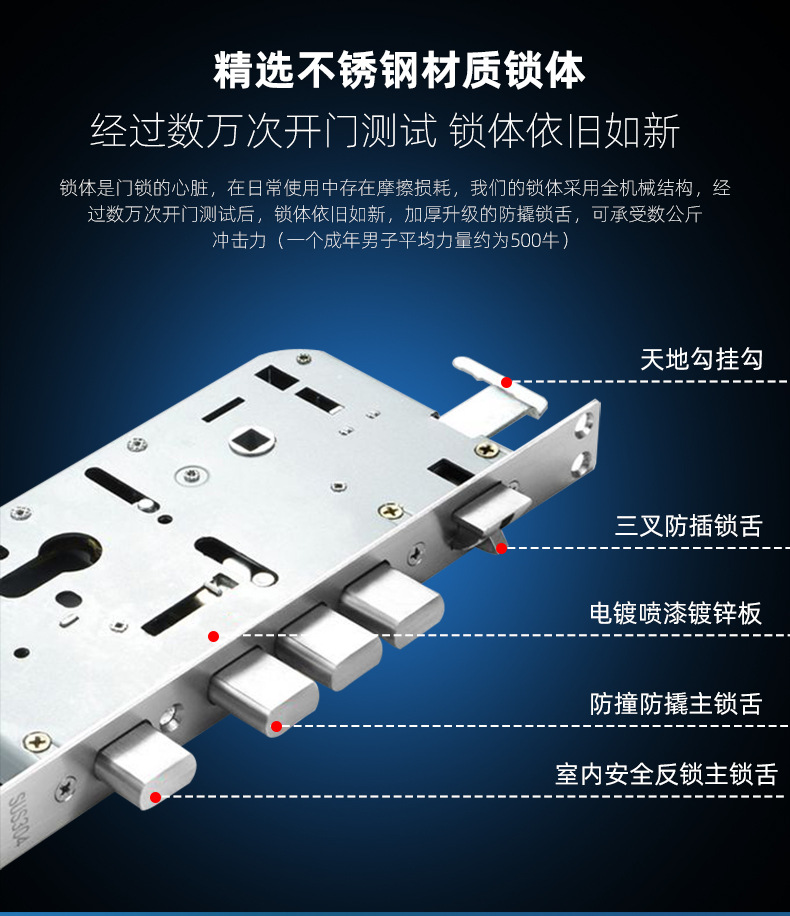 精选不锈钢材质锁体

经过数万次开门测试 锁体依旧如新

锁体是门锁的心脏，在日常使用中存在摩擦损耗，我们的锁体采用全机械结构，经过数万次开门测试后，锁体依旧如新，加厚升级的防撬锁舌，可承受数公斤冲击力（一个成年男子平均力量约为500牛）

天地勾挂勾

三叉防插锁舌

电镀喷漆镀锌板

防撞防撬主锁舌

室内安全反锁主锁舌

SUS304