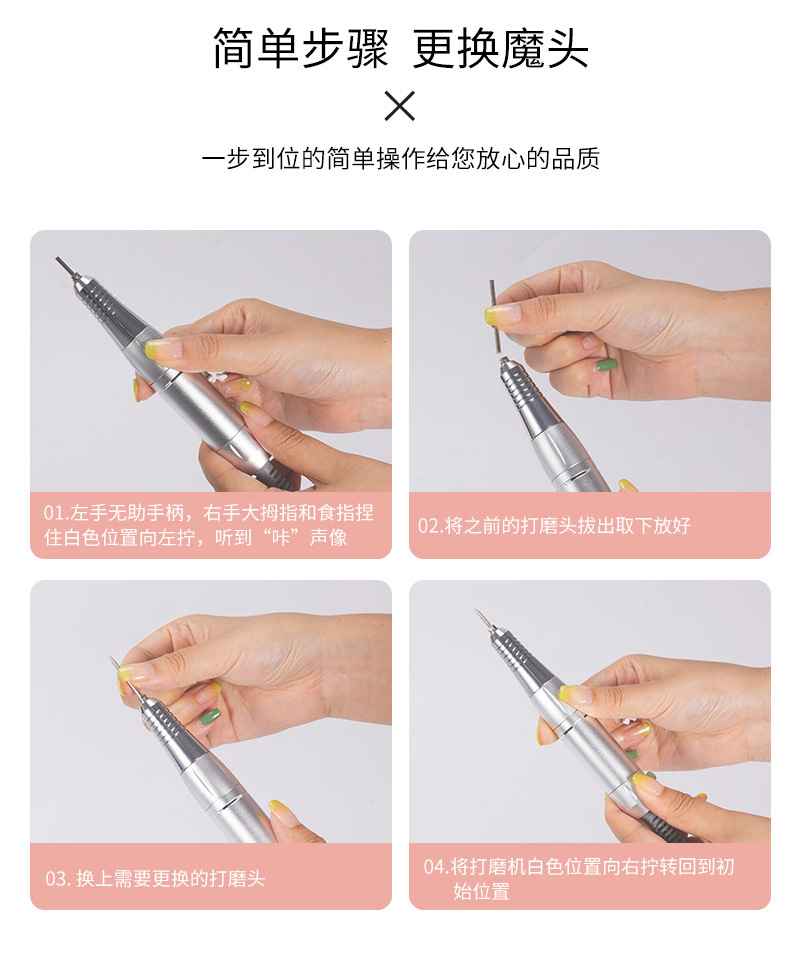 简单步骤 更换魔头

×

一步到位的简单操作给您放心的品质

01.左手无助手柄，右手大拇指和食指捏住白色位置向左拧，听到“咔”声像

02.将之前的打磨头拔出取下放好

03. 换上需要更换的打磨头

04.将打磨机白色位置向右拧转回到初始位置