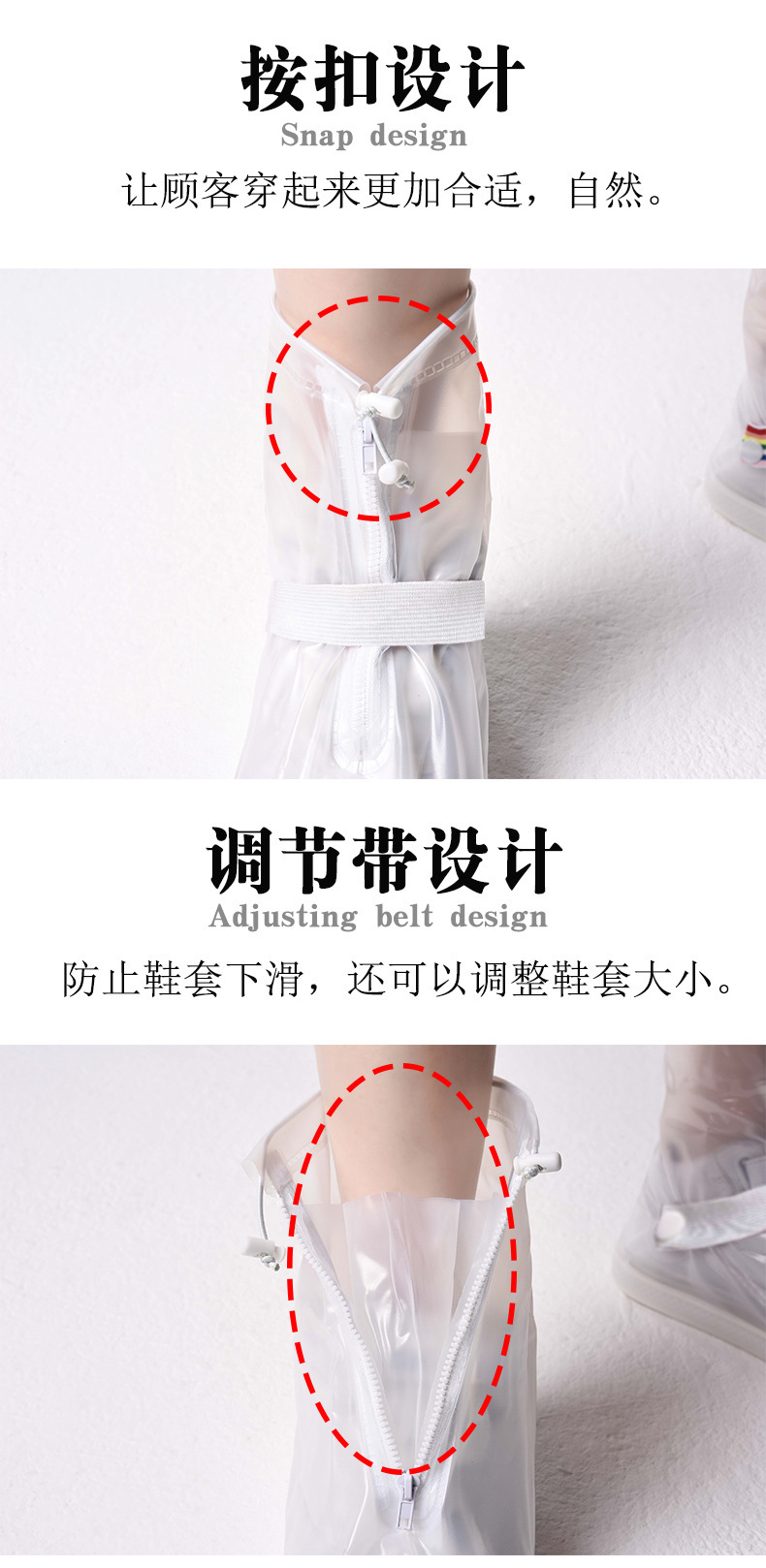 按扣设计
Snap design
让顾客穿起来更加合适，自然。

调节带设计
Adjusting belt design
防止鞋套下滑，还可以调整鞋套大小。