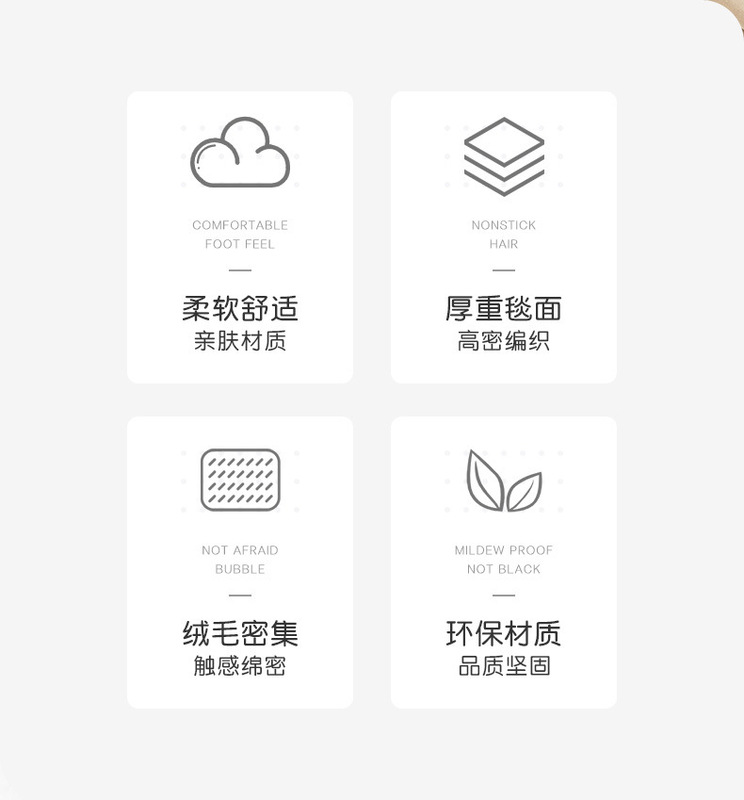 COMFORTABLE
FOOT FEEL

—

柔软舒适
亲肤材质

NONSTICK
HAIR

—

厚重毯面
高密编织

NOT AFRAID
BUBBLE

—

绒毛密集
触感绵密

MILDEW PROOF
NOT BLACK

—

环保材质
品质坚固