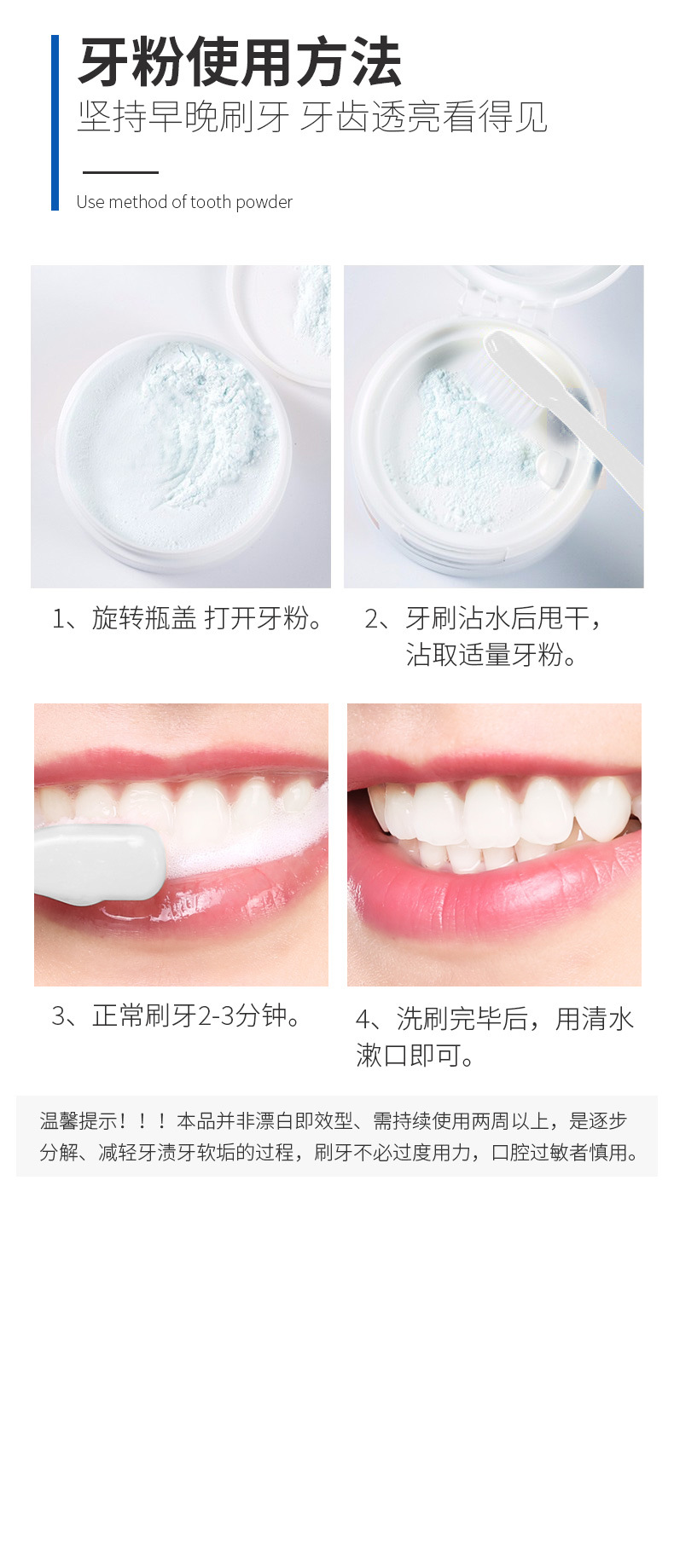 牙粉使用方法
坚持早晚刷牙 牙齿透亮看得见

Use method of tooth powder

1、旋转瓶盖 打开牙粉。

2、牙刷沾水后甩干，沾取适量牙粉。

3、正常刷牙2-3分钟。

4、洗刷完毕后，用清水漱口即可。

温馨提示！！！本品并非漂白即效型、需持续使用两周以上，是逐步分解、减轻牙渍牙软垢的过程，刷牙不必过度用力，口腔过敏者慎用。