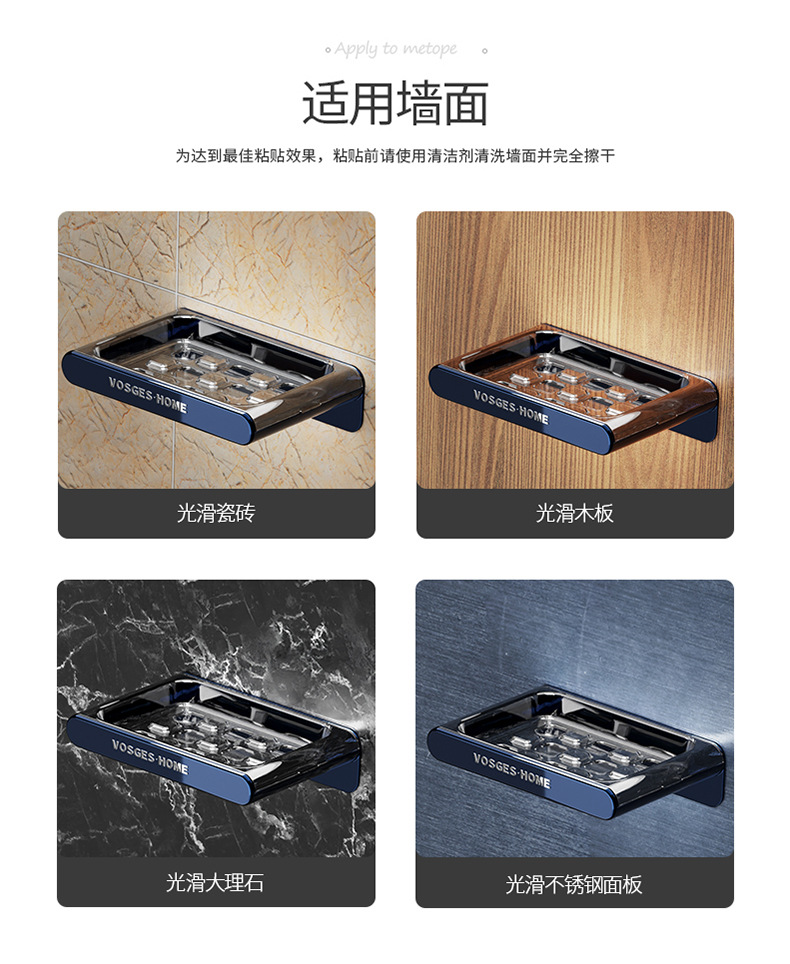 Apply to metope

适用墙面

为达到最佳粘贴效果，粘贴前请使用清洁剂清洗墙面并完全擦干

VOSGES·HOME

光滑瓷砖

VOSGES·HOME

光滑木板

VOSGES·HOME

光滑大理石

VOSGES·HOME

光滑不锈钢面板