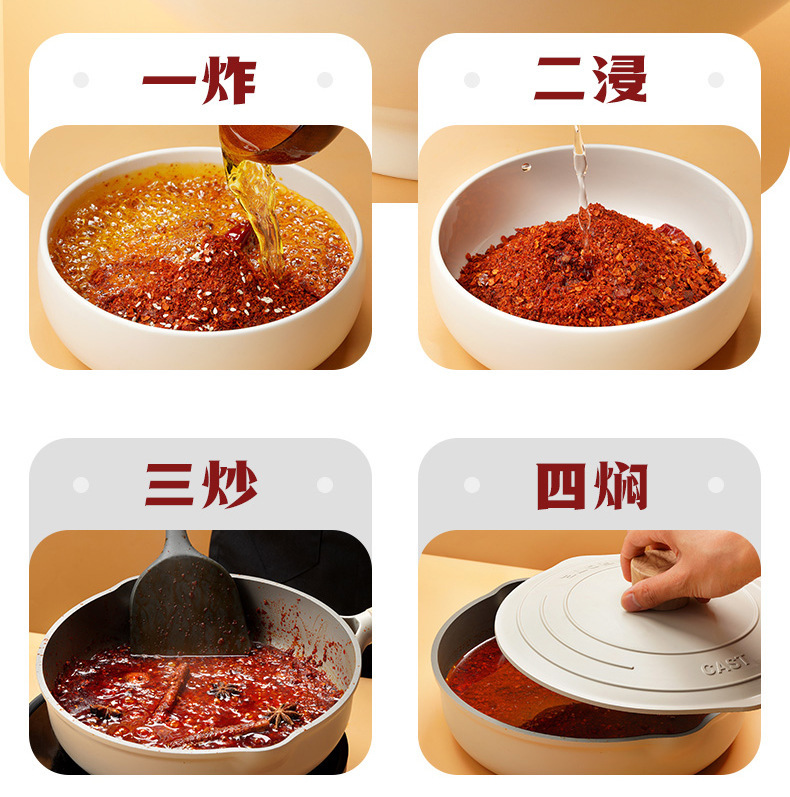 一炸

二浸

三炒

四焖

CAST