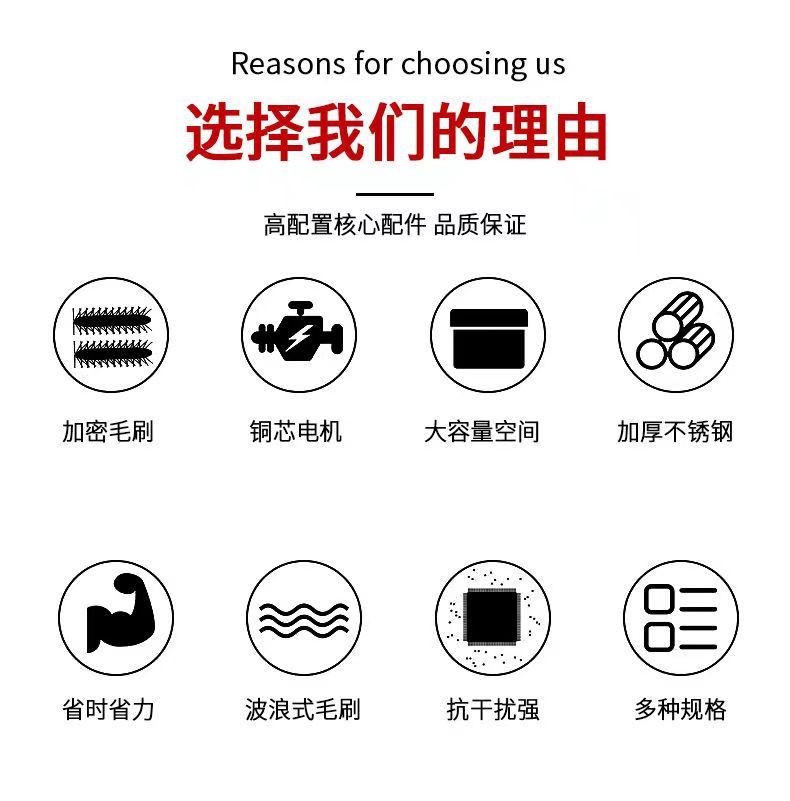 Reasons for choosing us

选择我们的理由

高配置核心配件 品质保证

加密毛刷

铜芯电机

大容量空间

加厚不锈钢

省时省力

波浪式毛刷

抗干扰强

多种规格