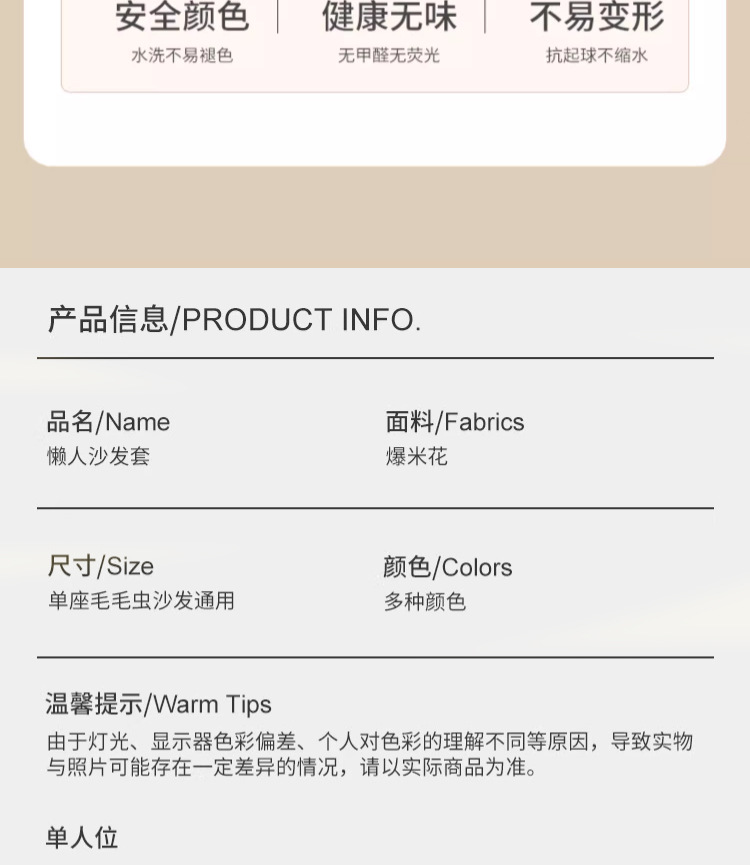 安全颜色
水洗不易褪色

健康无味
无甲醛无荧光

不易变形
抗起球不缩水

产品信息/PRODUCT INFO.

品名/Name
懒人沙发套

面料/Fabrics
爆米花

尺寸/Size
单座毛毛虫沙发通用

颜色/Colors
多种颜色

温馨提示/Warm Tips
由于灯光、显示器色彩偏差、个人对色彩的理解不同等原因，导致实物与照片可能存在一定差异的情况，请以实际商品为准。

单人位