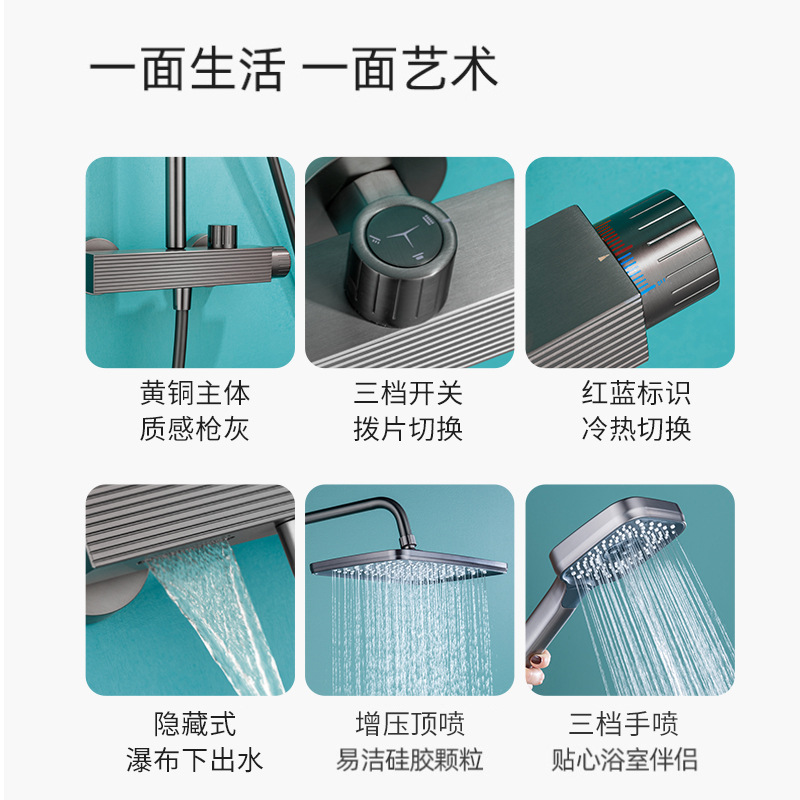 一面生活 一面艺术

黄铜主体
质感枪灰

三档开关
拨片切换

红蓝标识
冷热切换

隐藏式
瀑布下出水

增压顶喷
易洁硅胶颗粒

三档手喷
贴心浴室伴侣