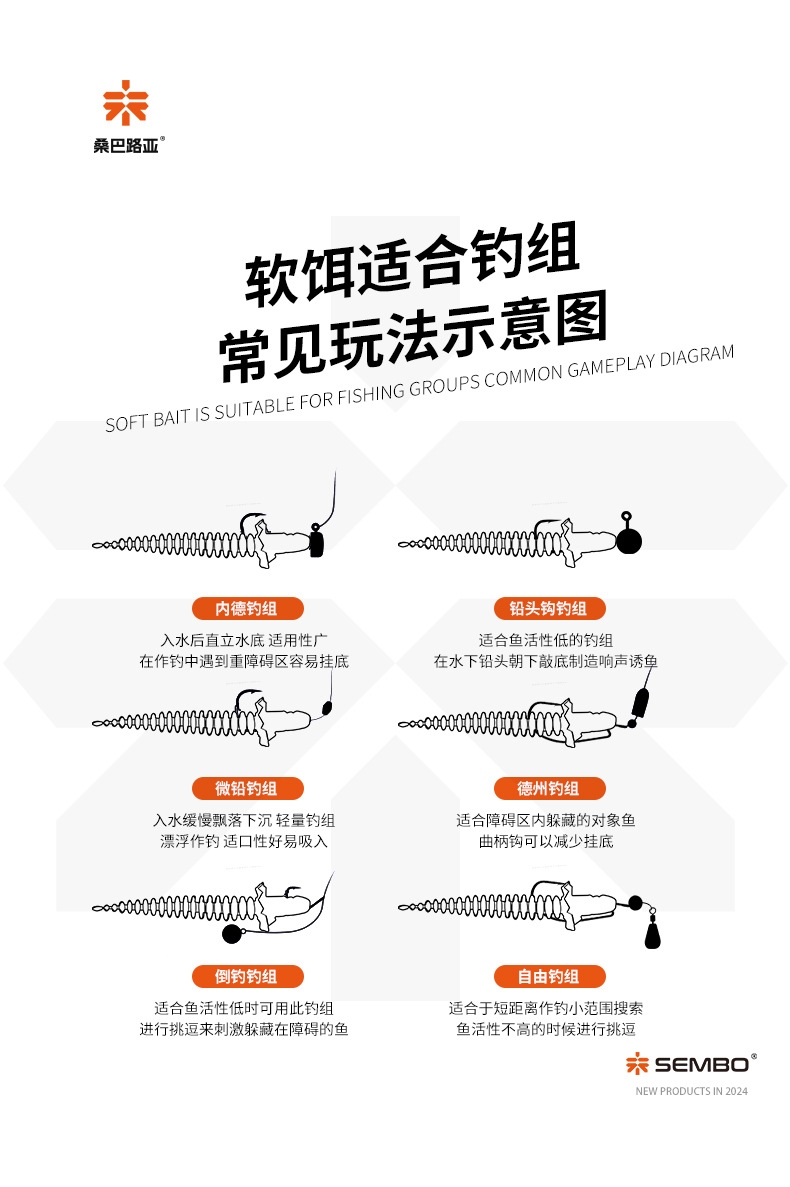 桑巴路亚®

软饵适合钓组
常见玩法示意图
SOFT BAIT IS SUITABLE FOR FISHING GROUPS COMMON GAMEPLAY DIAGRAM

内德钓组
入水后直立水底 适用性广
在作钓中遇到重障碍区容易挂底

铅头钩钓组
适合鱼活性低的钓组
在水下铅头朝下敲底制造响声诱鱼

微铅钓组
入水缓慢飘落下沉 轻量钓组
漂浮作钓 适口性好易吸入

德州钓组
适合障碍区内躲藏的对象鱼
曲柄钩可以减少挂底

倒钓钓组
适合鱼活性低时可用此钓组
进行挑逗来刺激躲藏在障碍的鱼

自由钓组
适合于短距离作钓小范围搜索
鱼活性不高的时候进行挑逗

SEMBO®
NEW PRODUCTS IN 2024