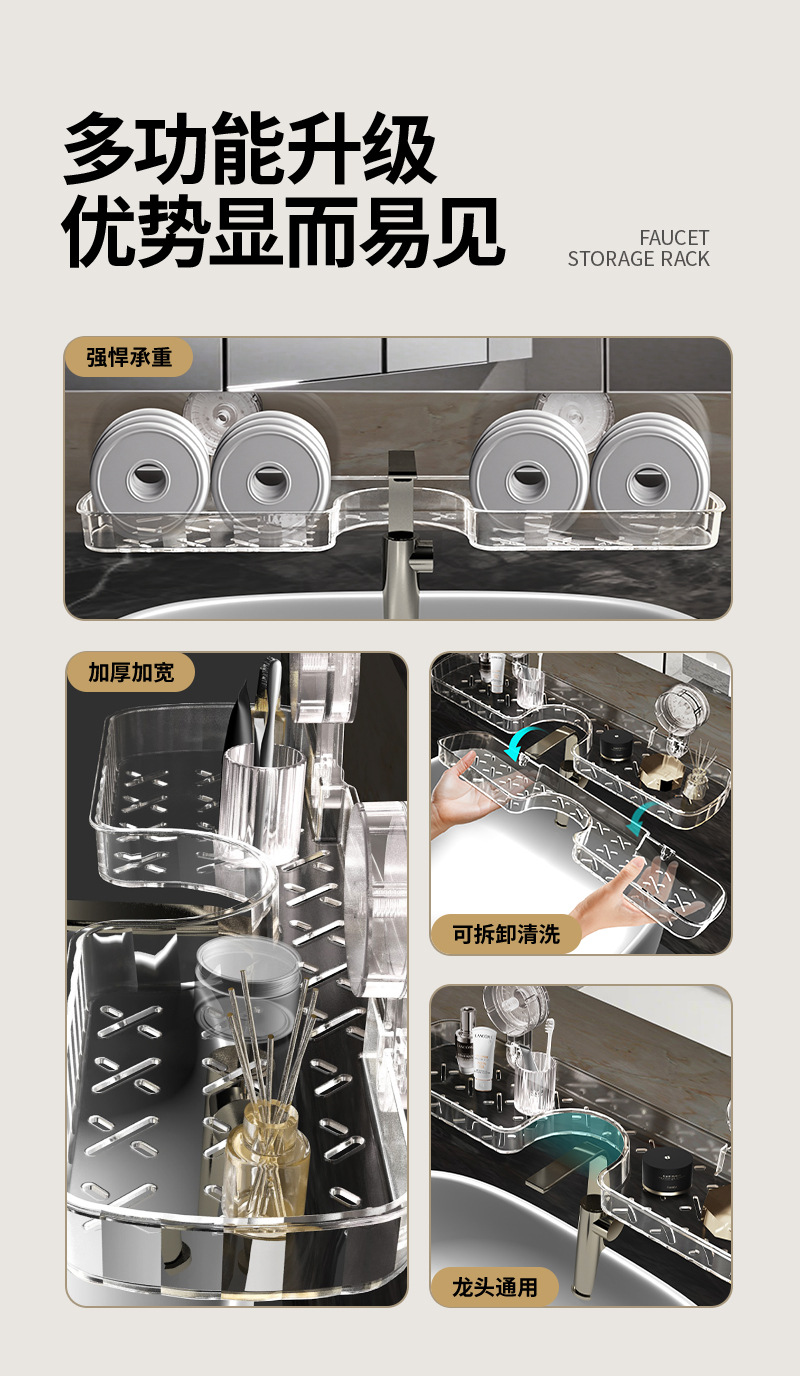 多功能升级
优势显而易见

FAUCET
STORAGE RACK

强悍承重

加厚加宽

可拆卸清洗

龙头通用