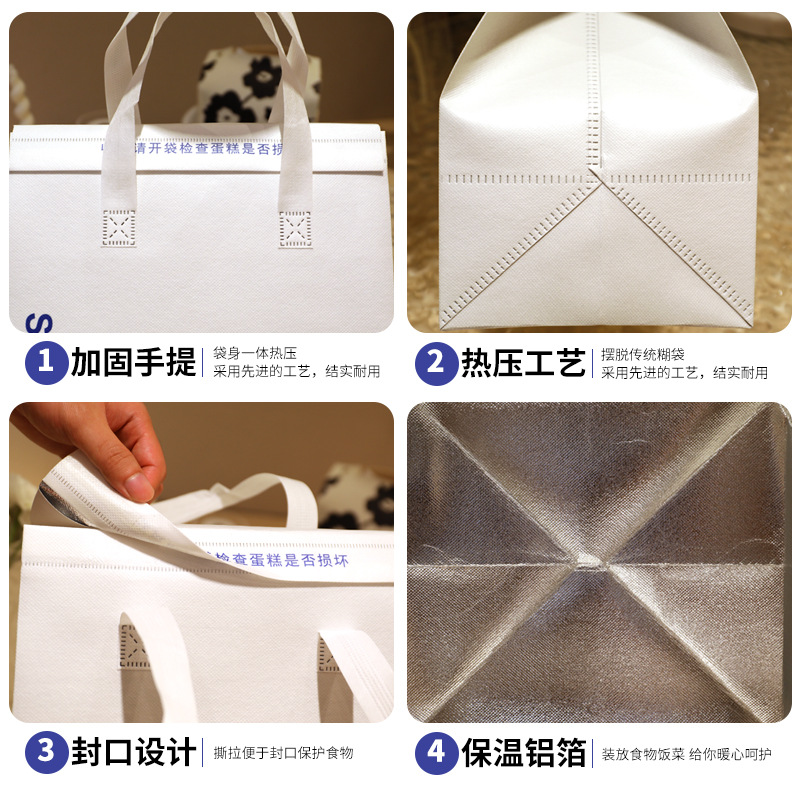 请开袋检查蛋糕是否损

S

1 加固手提
袋身一体热压
采用先进的工艺，结实耐用

2 热压工艺
摆脱传统糊袋
采用先进的工艺，结实耐用

检查蛋糕是否损坏

3 封口设计
撕拉便于封口保护食物

4 保温铝箔
装放食物饭菜 给你暖心呵护