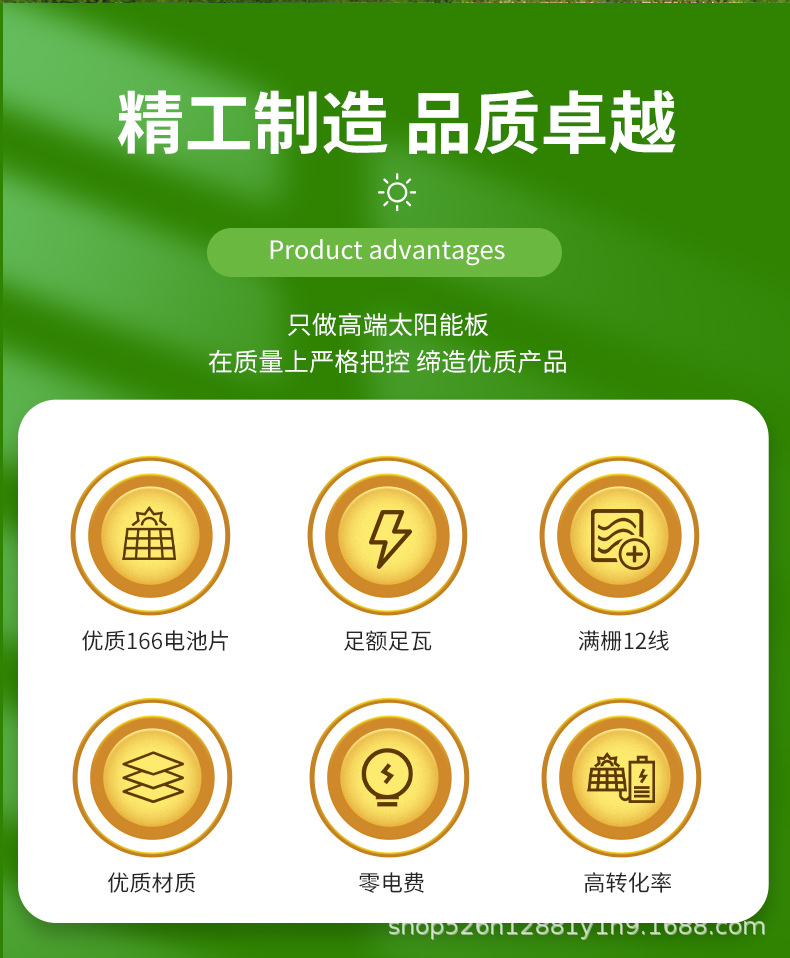 精工制造 品质卓越

Product advantages

只做高端太阳能板
在质量上严格把控 缔造优质产品

优质166电池片

足额足瓦

满栅12线

优质材质

零电费

高转化率

shop526h12881y1h9.1688.com