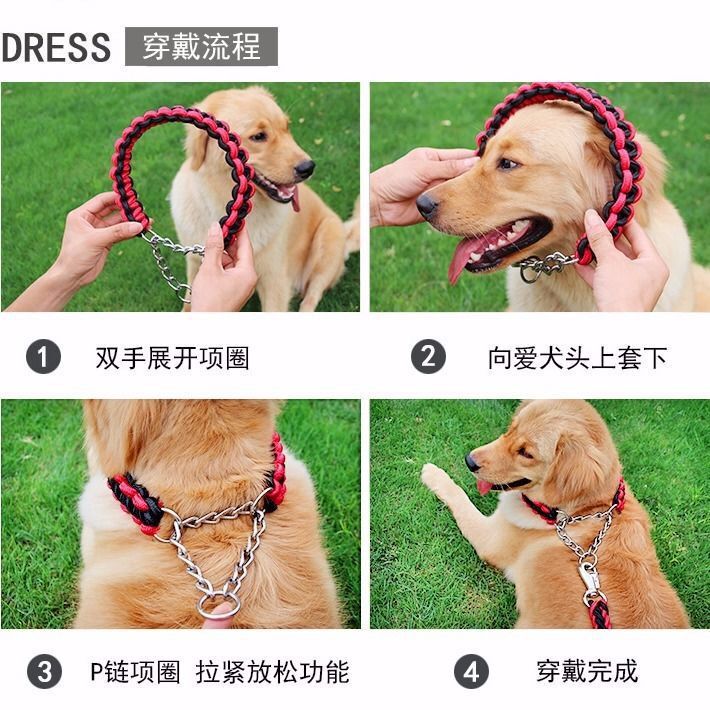 DRESS 穿戴流程

1 双手展开项圈

2 向爱犬头上套下

3 P链项圈 拉紧放松功能

4 穿戴完成