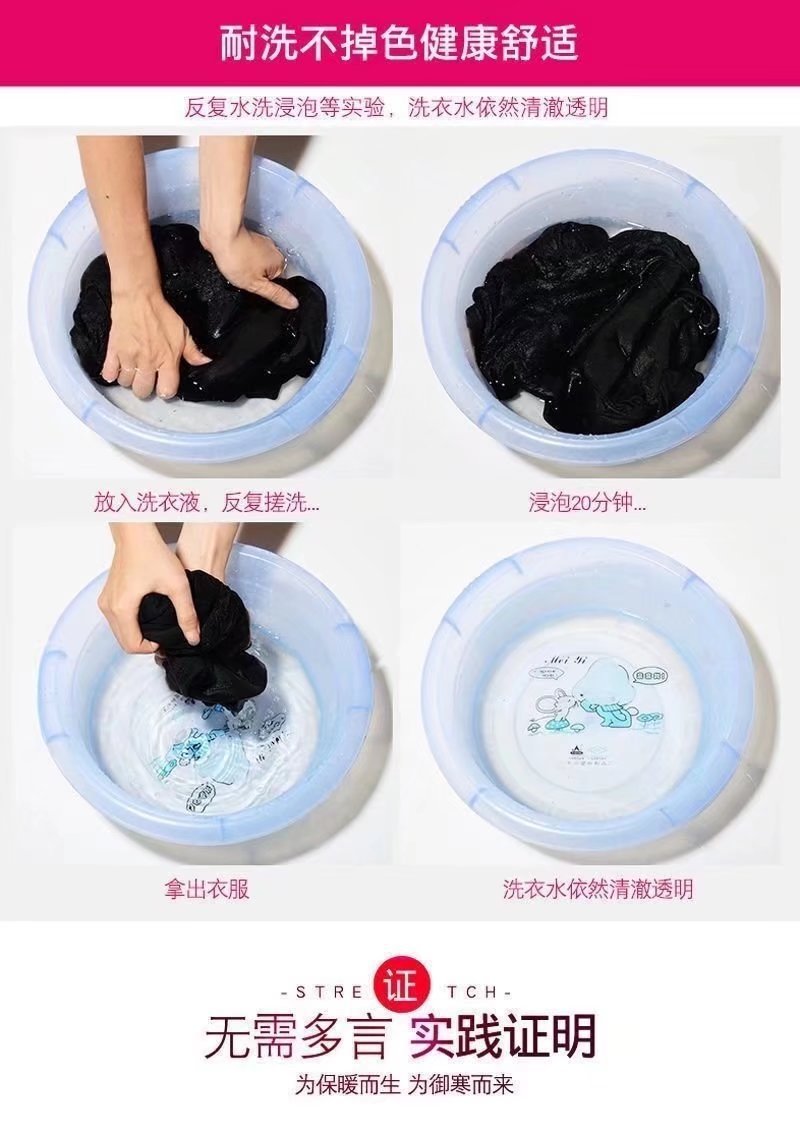 耐洗不掉色健康舒适

反复水洗浸泡等实验，洗衣水依然清澈透明

放入洗衣液，反复搓洗...

浸泡20分钟...

Mei Yi

拿出衣服

洗衣水依然清澈透明

-STRE 证 TCH-

无需多言 实践证明

为保暖而生 为御寒而来