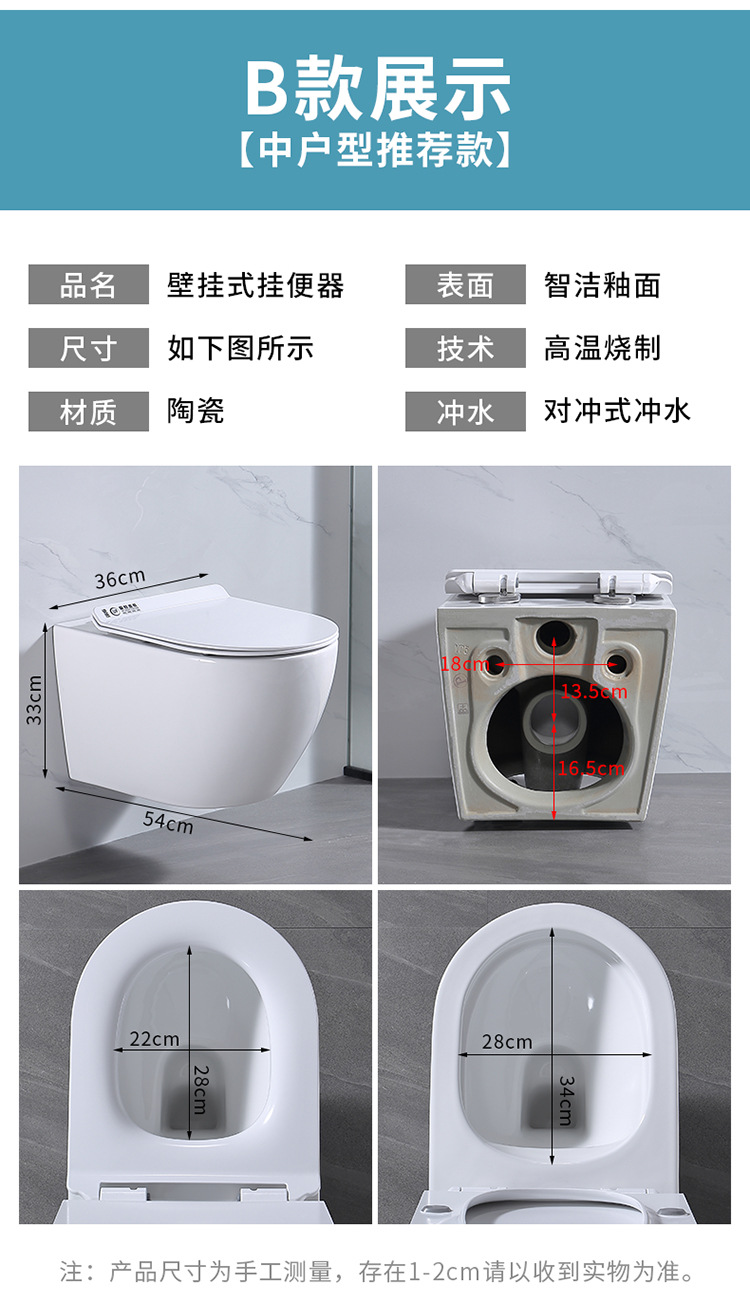 B款展示
【中户型推荐款】

| 品名 | 壁挂式挂便器 | 表面 | 智洁釉面 |
|---|---|---|---|
| 尺寸 | 如下图所示 | 技术 | 高温烧制 |
| 材质 | 陶瓷 | 冲水 | 对冲式冲水 |

36cm
33cm
54cm

18cm
13.5cm
16.5cm

22cm
28cm

28cm
34cm

注：产品尺寸为手工测量，存在1-2cm请以收到实物为准。