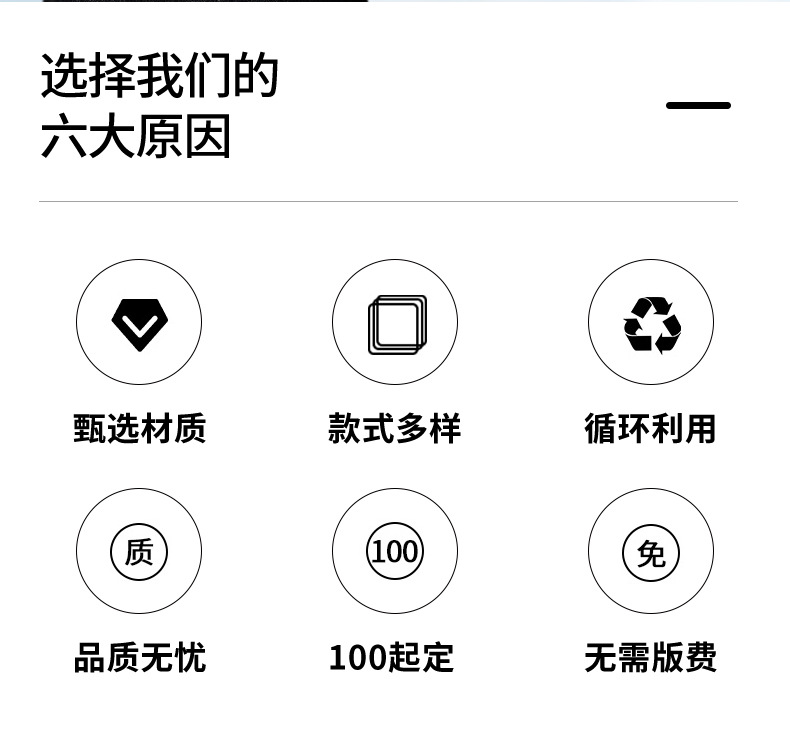 选择我们的
六大原因

甄选材质

款式多样

循环利用

质

品质无忧

100

100起定

免

无需版费