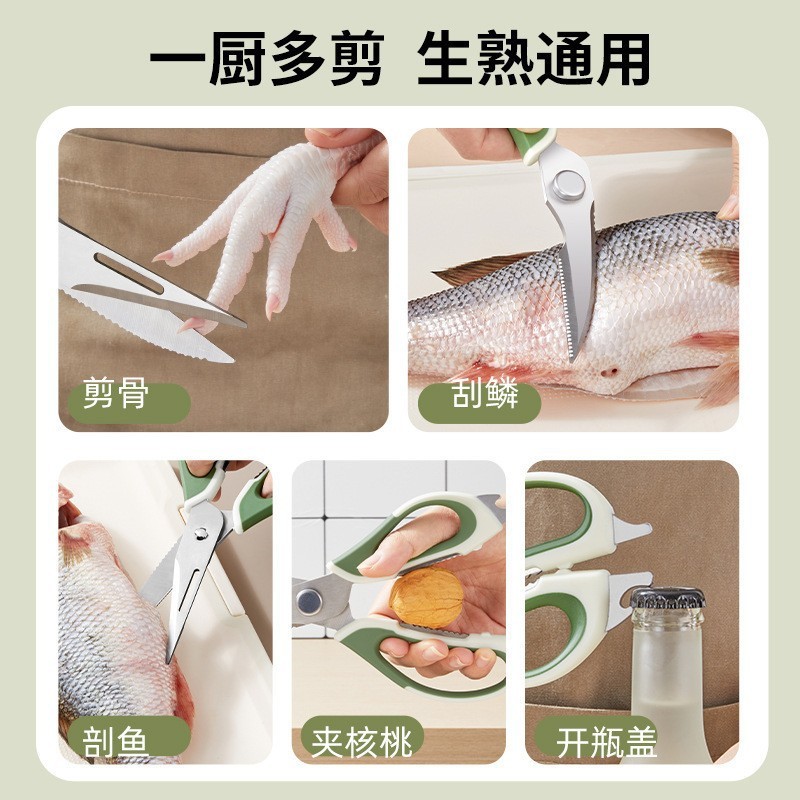 一厨多剪 生熟通用

剪骨

刮鳞

剖鱼

夹核桃

开瓶盖