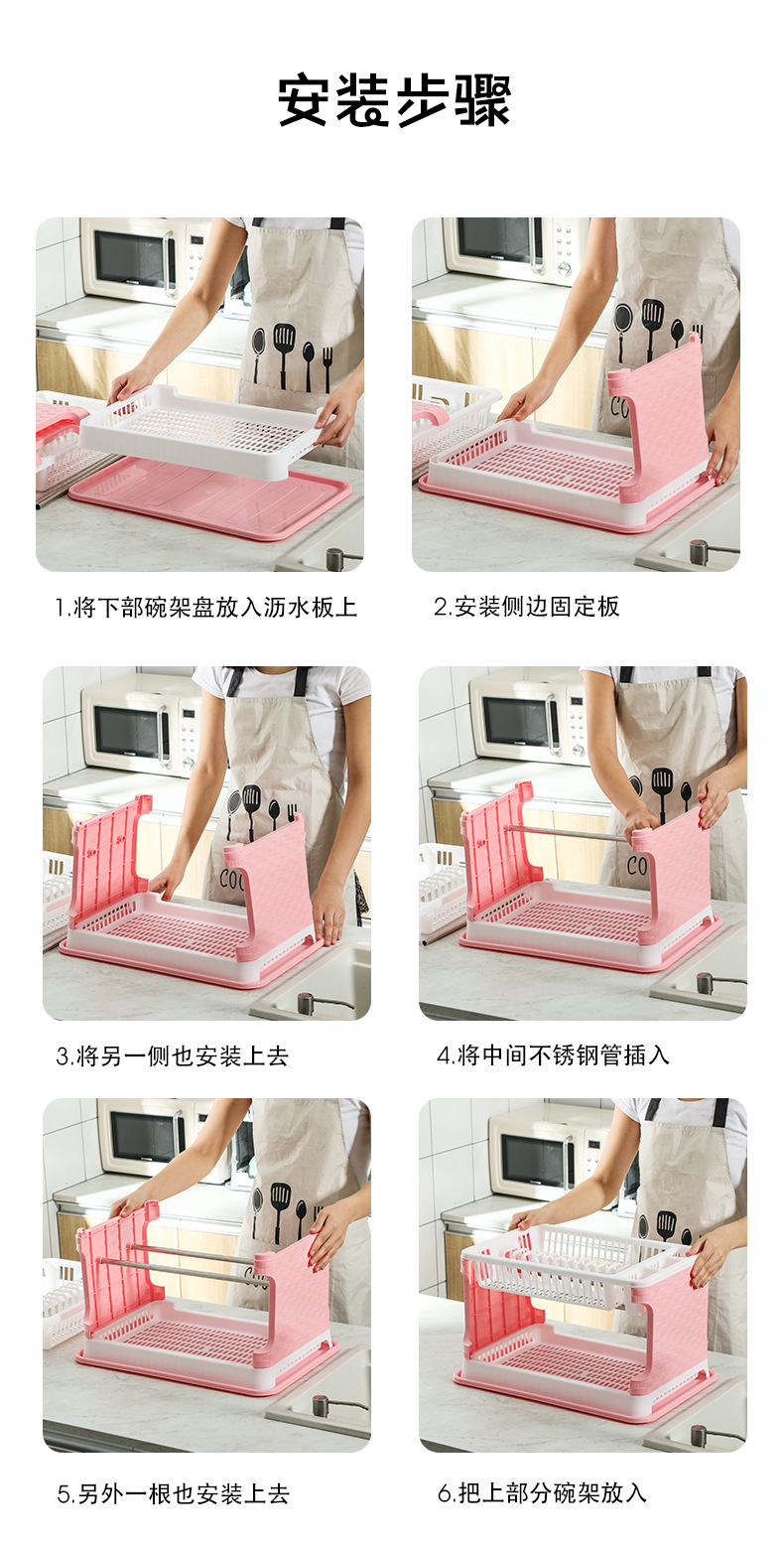 安装步骤

1.将下部碗架盘放入沥水板上

2.安装侧边固定板

3.将另一侧也安装上去

4.将中间不锈钢管插入

5.另外一根也安装上去

6.把上部分碗架放入