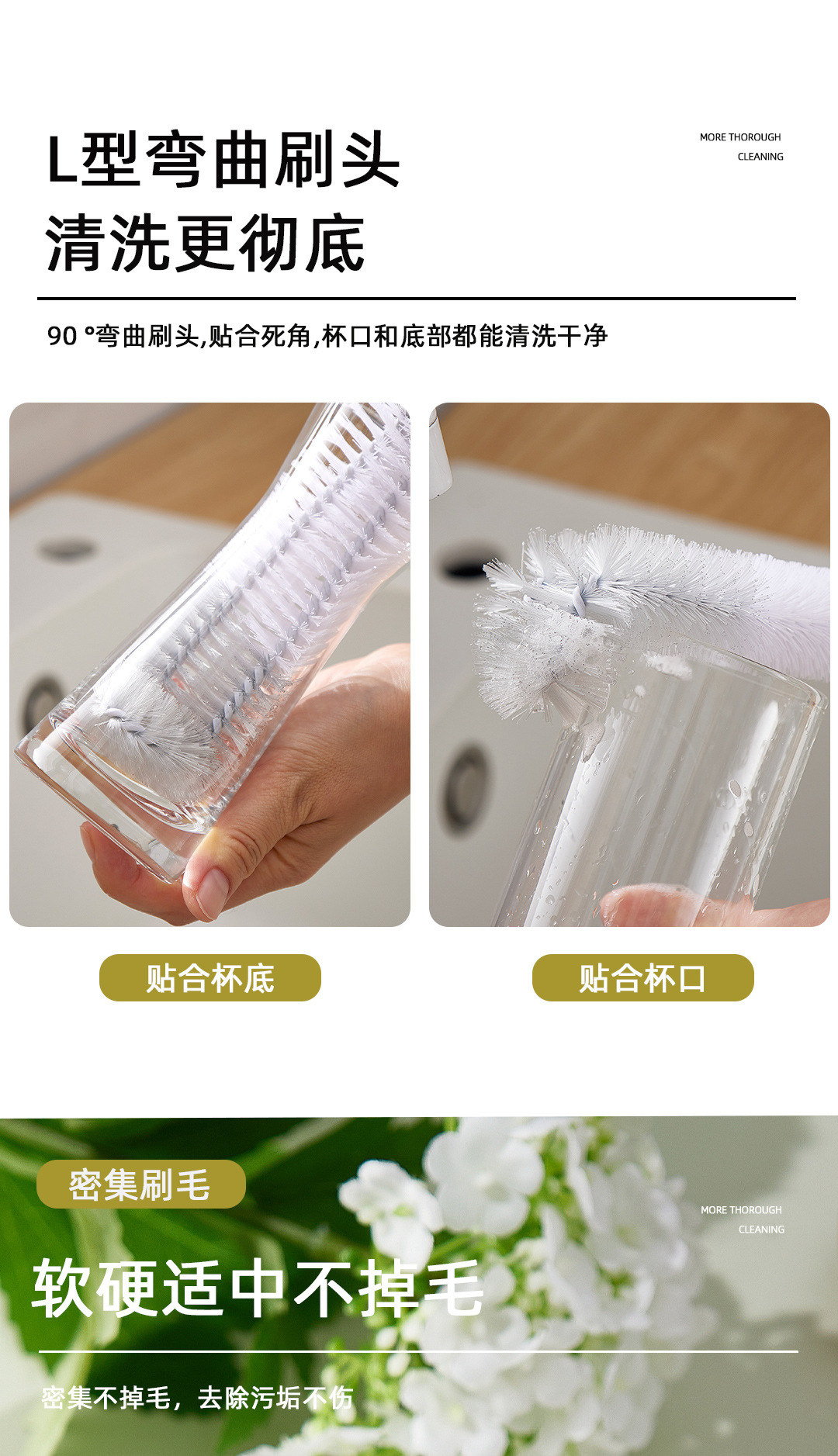 L型弯曲刷头
清洗更彻底

MORE THOROUGH
CLEANING

90 °弯曲刷头,贴合死角,杯口和底部都能清洗干净

贴合杯底

贴合杯口

密集刷毛

MORE THOROUGH
CLEANING

软硬适中不掉毛

密集不掉毛，去除污垢不伤