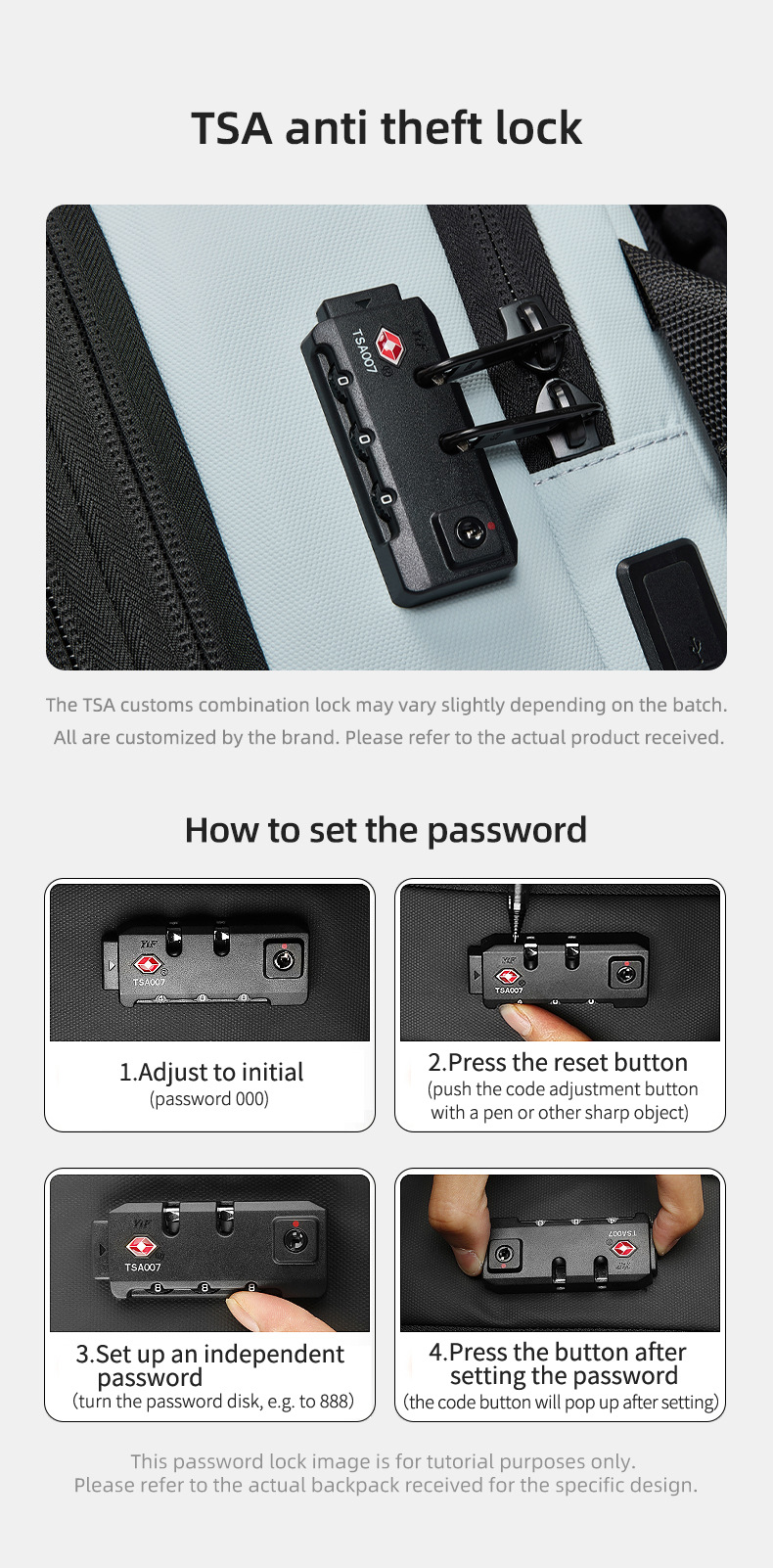 TSA anti theft lock

TSA007

0
0
0

The TSA customs combination lock may vary slightly depending on the batch. All are customized by the brand. Please refer to the actual product received.

How to set the password

TSA007

1.Adjust to initial
(password 000)

TSA007

2.Press the reset button
(push the code adjustment button with a pen or other sharp object)

TSA007
8 8 8

3.Set up an independent password
(turn the password disk, e.g. to 888)

TSA007

4.Press the button after setting the password
(the code button will pop up after setting)

This password lock image is for tutorial purposes only.
Please refer to the actual backpack received for the specific design.