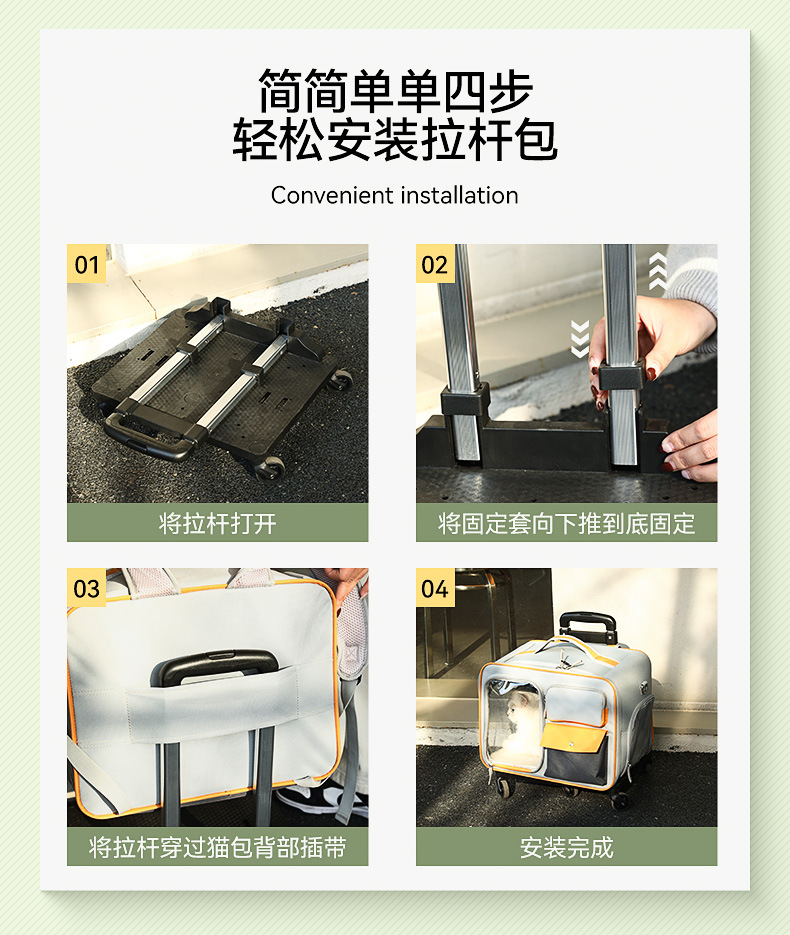 简简单单四步
轻松安装拉杆包

Convenient installation

01

将拉杆打开

02

将固定套向下推到底固定

03

将拉杆穿过猫包背部插带

04

安装完成