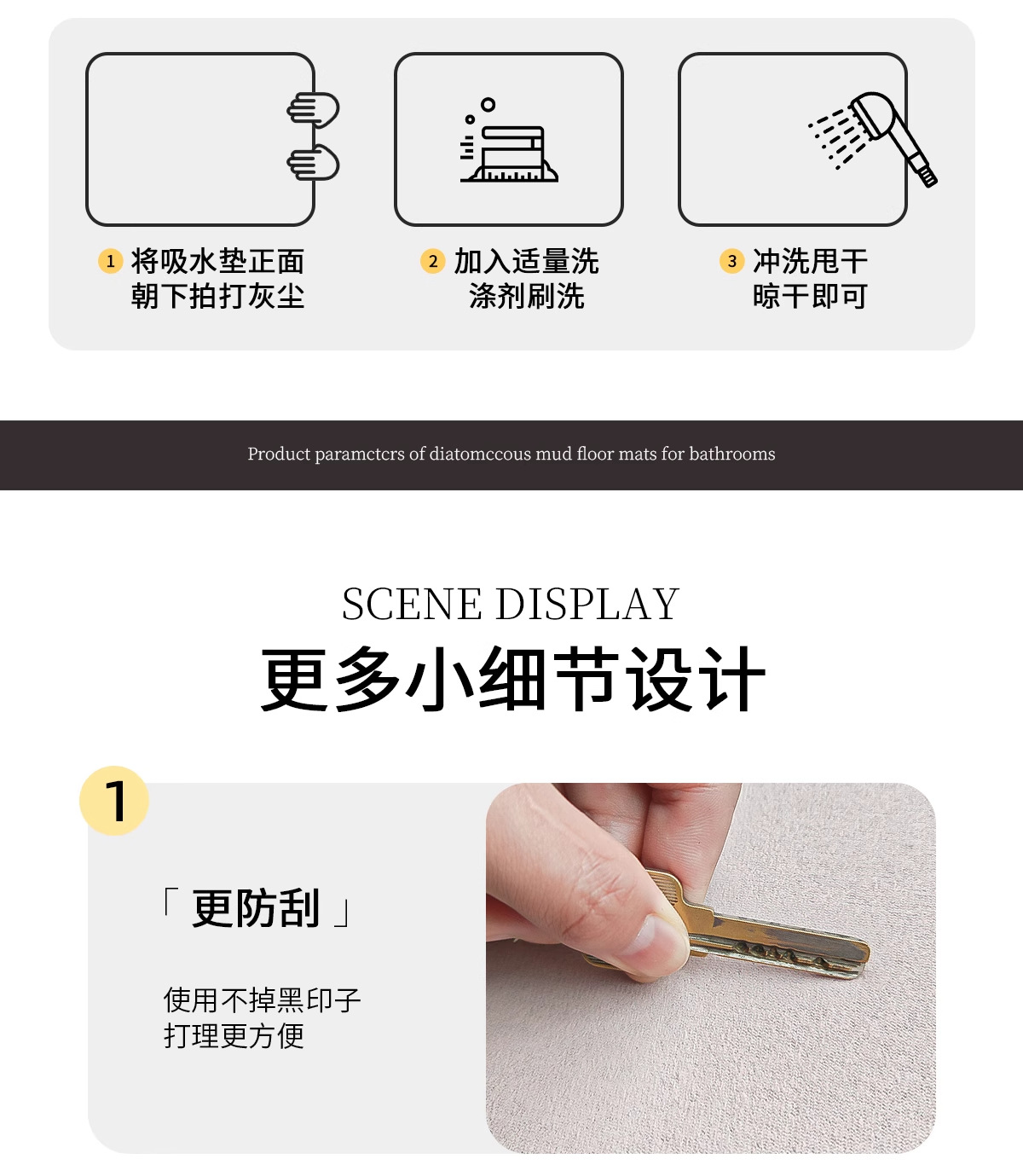 1 将吸水垫正面朝下拍打灰尘

2 加入适量洗涤剂刷洗

3 冲洗甩干晾干即可

Product paramctcrs of diatomccous mud floor mats for bathrooms

SCENE DISPLAY

更多小细节设计

1

「 更防刮 」

使用不掉黑印子
打理更方便